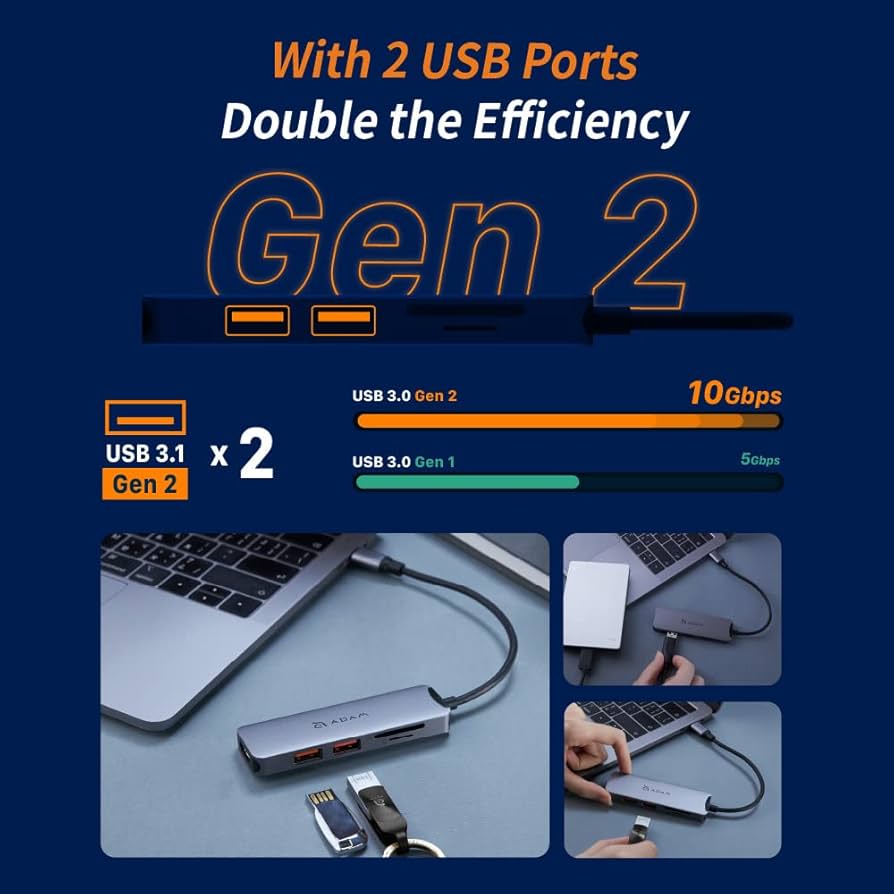 With 2 USB Ports
Double the Efficiency

Gen 2

USB 3.1
Gen 2
x 2

USB 3.0 Gen 2
10Gbps

USB 3.0 Gen 1
5Gbps

ADAM

ADAM

ADAM