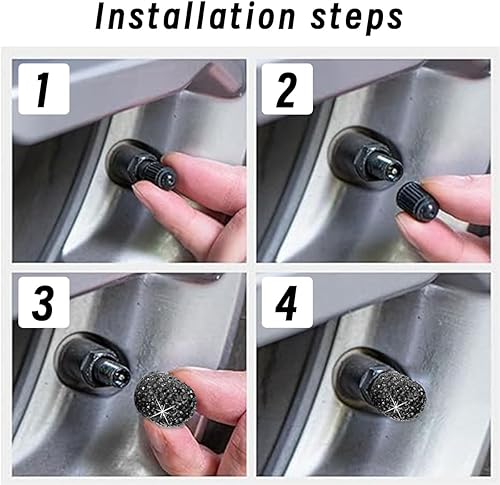 Installation steps

1

2

3

4