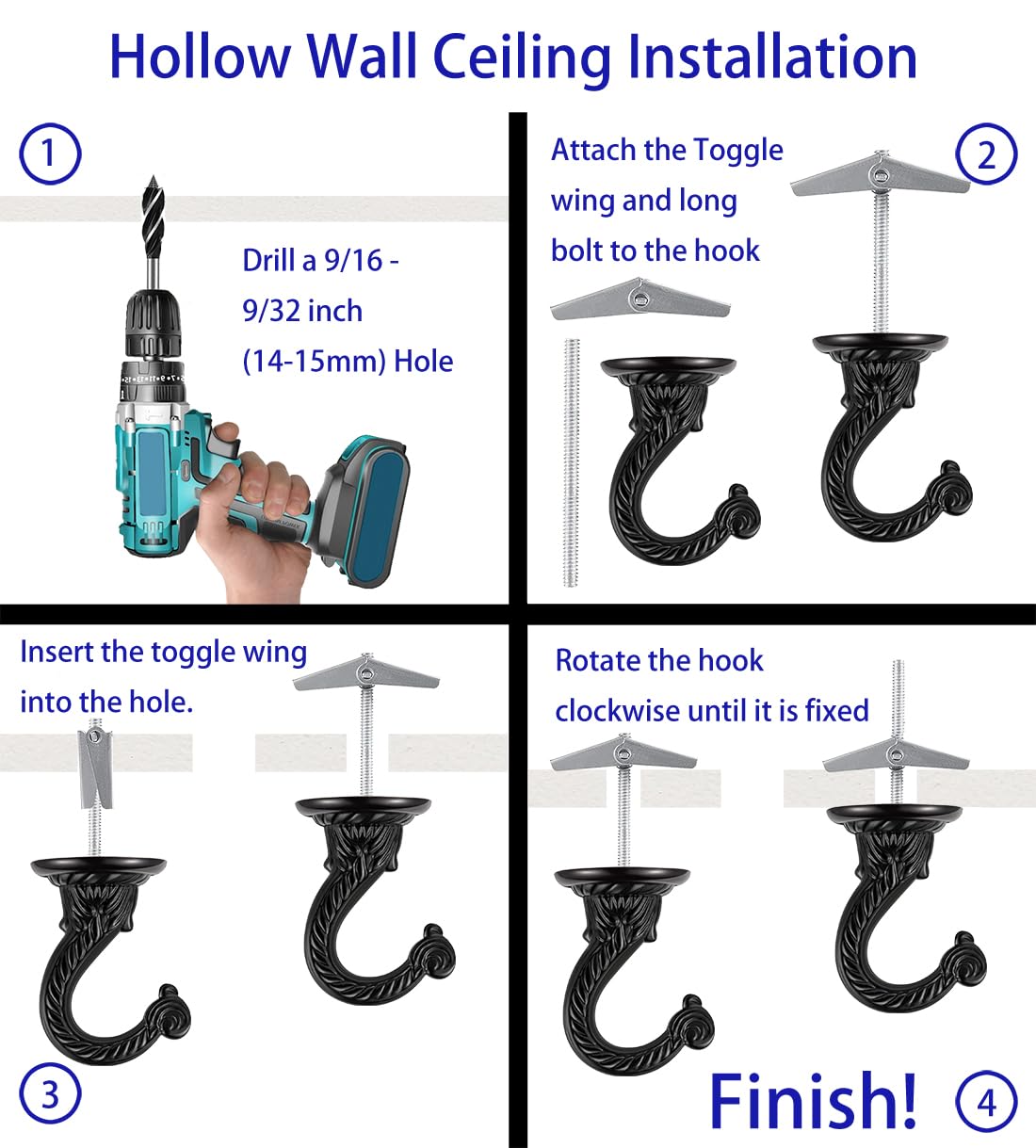 Hollow Wall Ceiling Installation

1

Drill a 9/16 - 9/32 inch (14-15mm) Hole

Attach the Toggle wing and long bolt to the hook

2

Insert the toggle wing into the hole.

3

Rotate the hook clockwise until it is fixed

Finish!

4