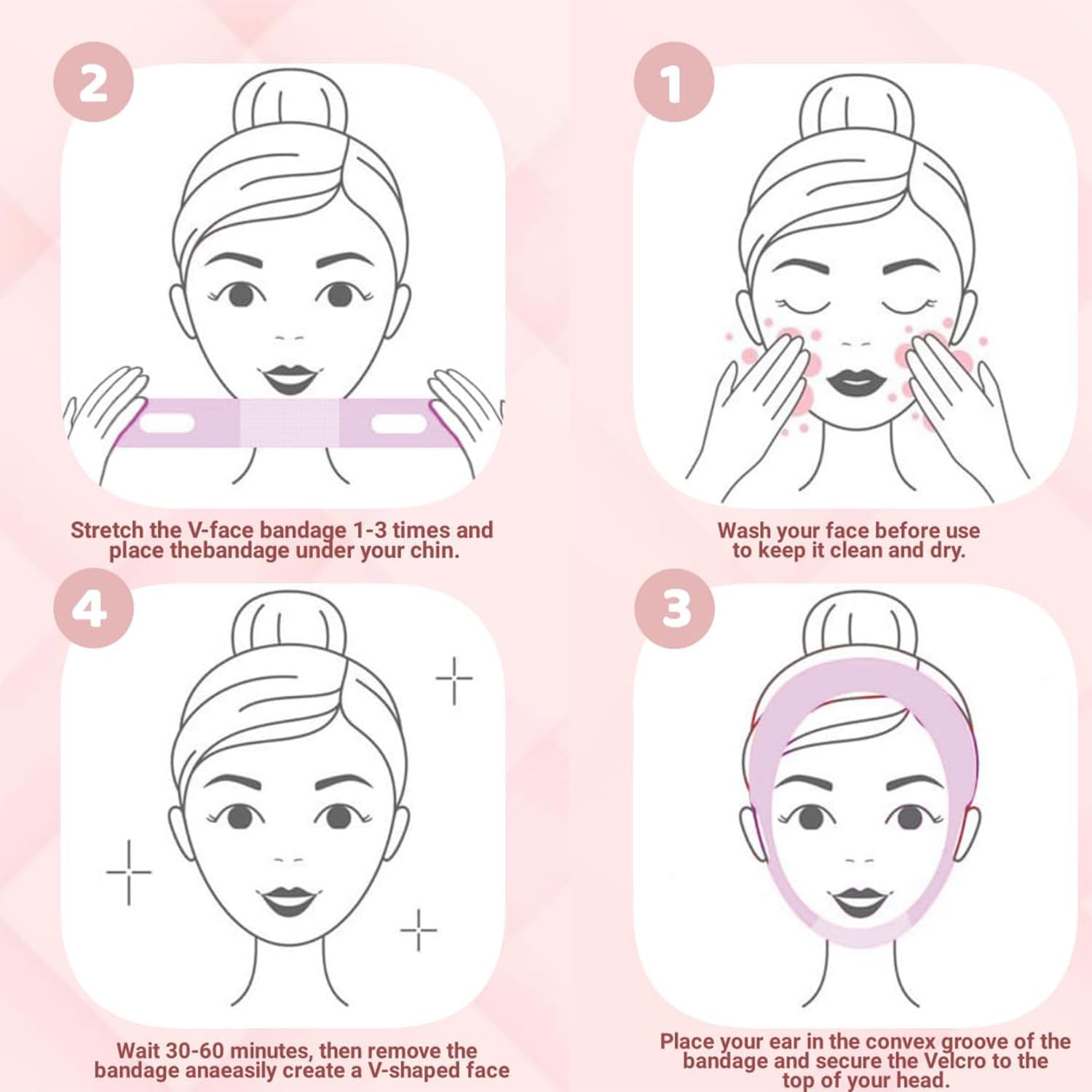 2

Stretch the V-face bandage 1-3 times and place thebandage under your chin.

1

Wash your face before use to keep it clean and dry.

4

Wait 30-60 minutes, then remove the bandage anaeasily create a V-shaped face

3

Place your ear in the convex groove of the bandage and secure the Velcro to the top of your head.