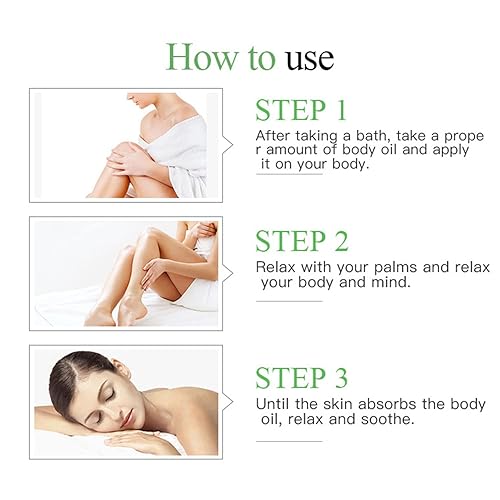 How to use

STEP 1

After taking a bath, take a prope r amount of body oil and apply it on your body.

STEP 2

Relax with your palms and relax your body and mind.

STEP 3

Until the skin absorbs the body oil, relax and soothe.