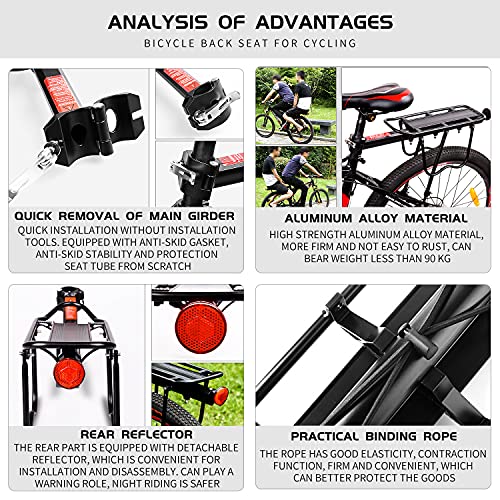 ANALYSIS OF ADVANTAGES
BICYCLE BACK SEAT FOR CYCLING

QUICK REMOVAL OF MAIN GIRDER
QUICK INSTALLATION WITHOUT INSTALLATION TOOLS. EQUIPPED WITH ANTI-SKID GASKET, ANTI-SKID STABILITY AND PROTECTION SEAT TUBE FROM SCRATCH

ALUMINUM ALLOY MATERIAL
HIGH STRENGTH ALUMINUM ALLOY MATERIAL, MORE FIRM AND NOT EASY TO RUST, CAN BEAR WEIGHT LESS THAN 90 KG

REAR REFLECTOR
THE REAR PART IS EQUIPPED WITH DETACHABLE REFLECTOR, WHICH IS CONVENIENT FOR INSTALLATION AND DISASSEMBLY. CAN PLAY A WARNING ROLE, NIGHT RIDING IS SAFER

PRACTICAL BINDING ROPE
THE ROPE HAS GOOD ELASTICITY, CONTRACTION FUNCTION, FIRM AND CONVENIENT, WHICH CAN BETTER PROTECT THE GOODS