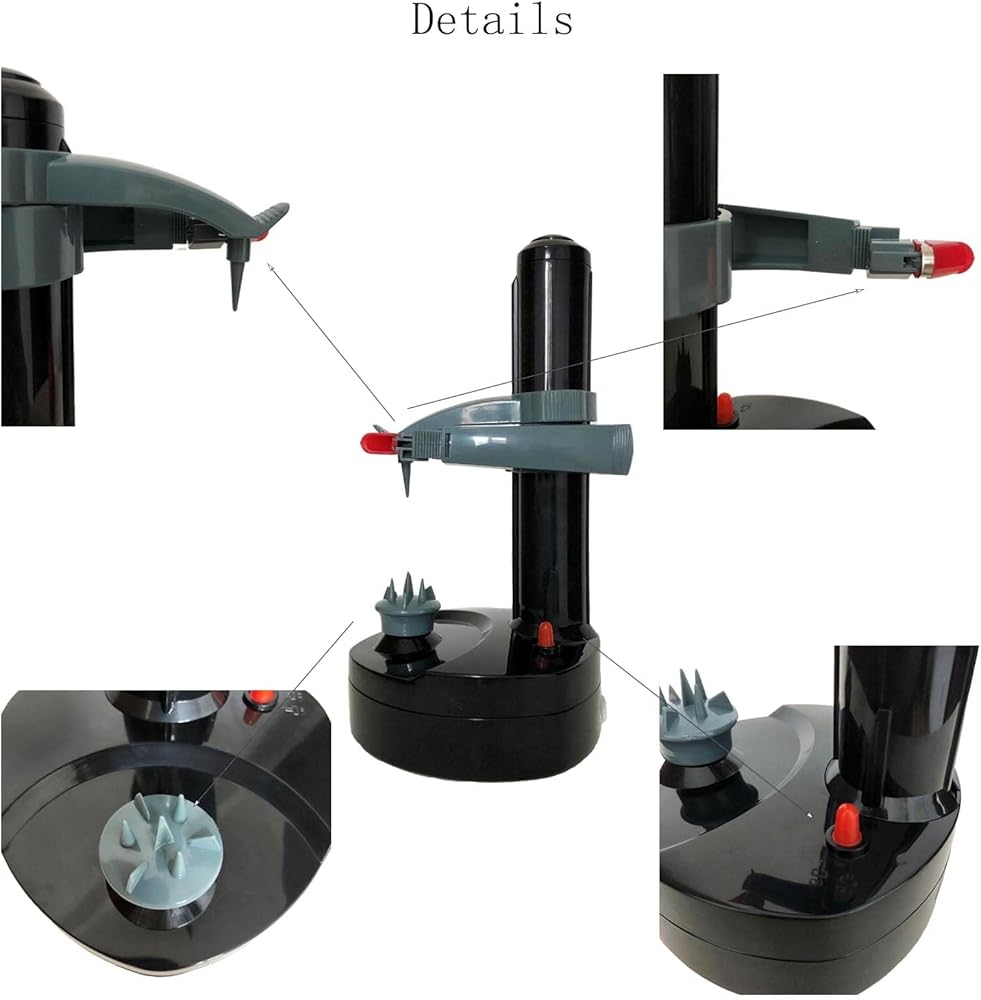 Details