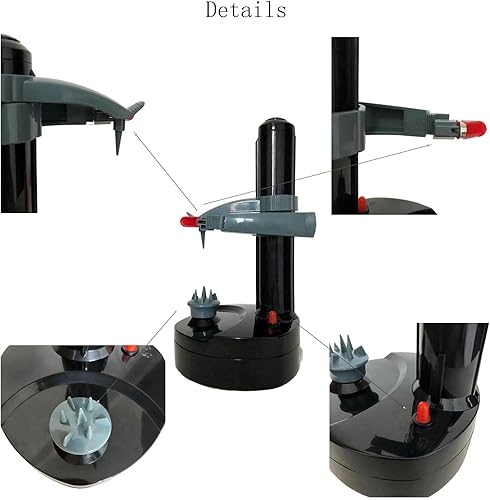 Details