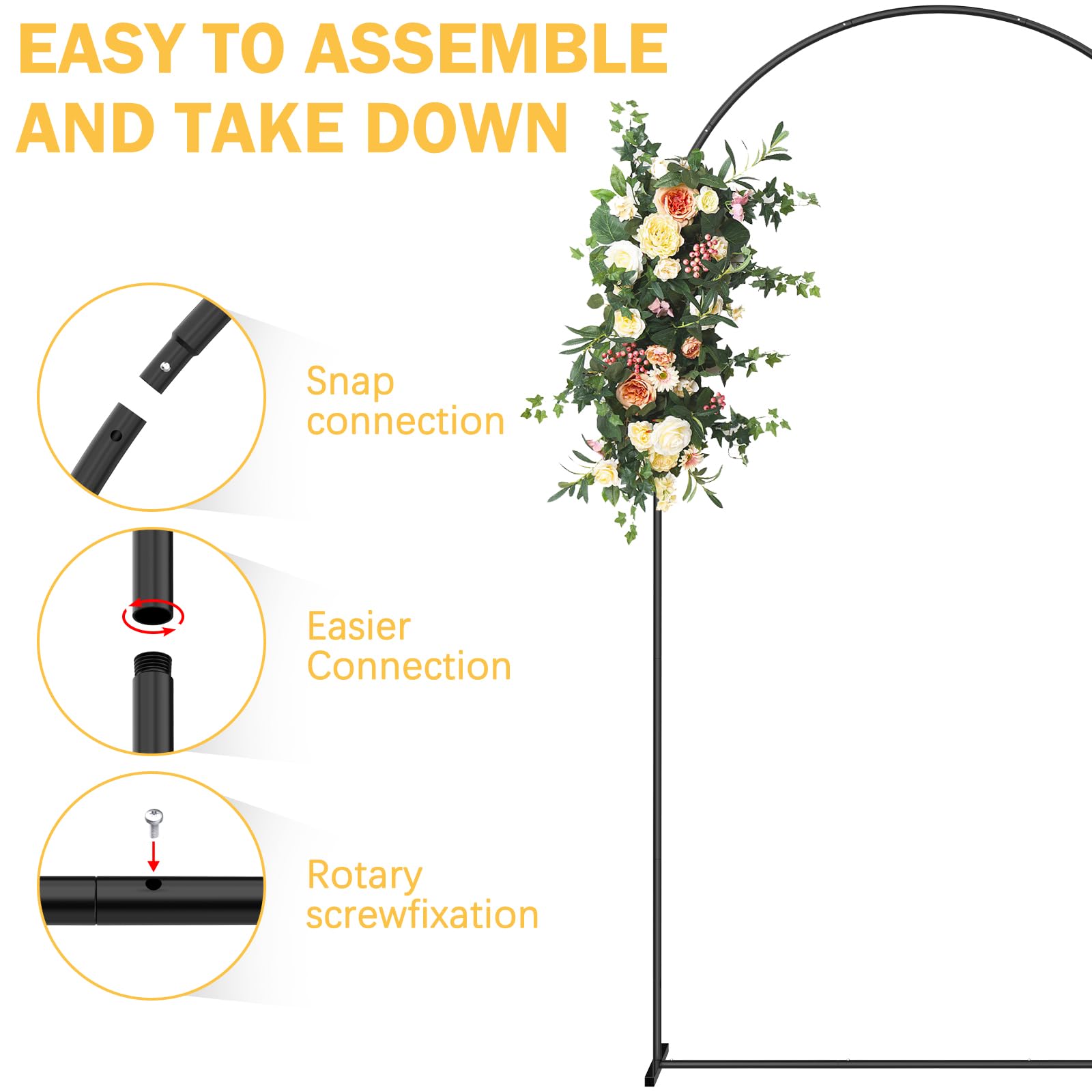 EASY TO ASSEMBLE AND TAKE DOWN

Snap connection

Easier Connection

Rotary screwfixation