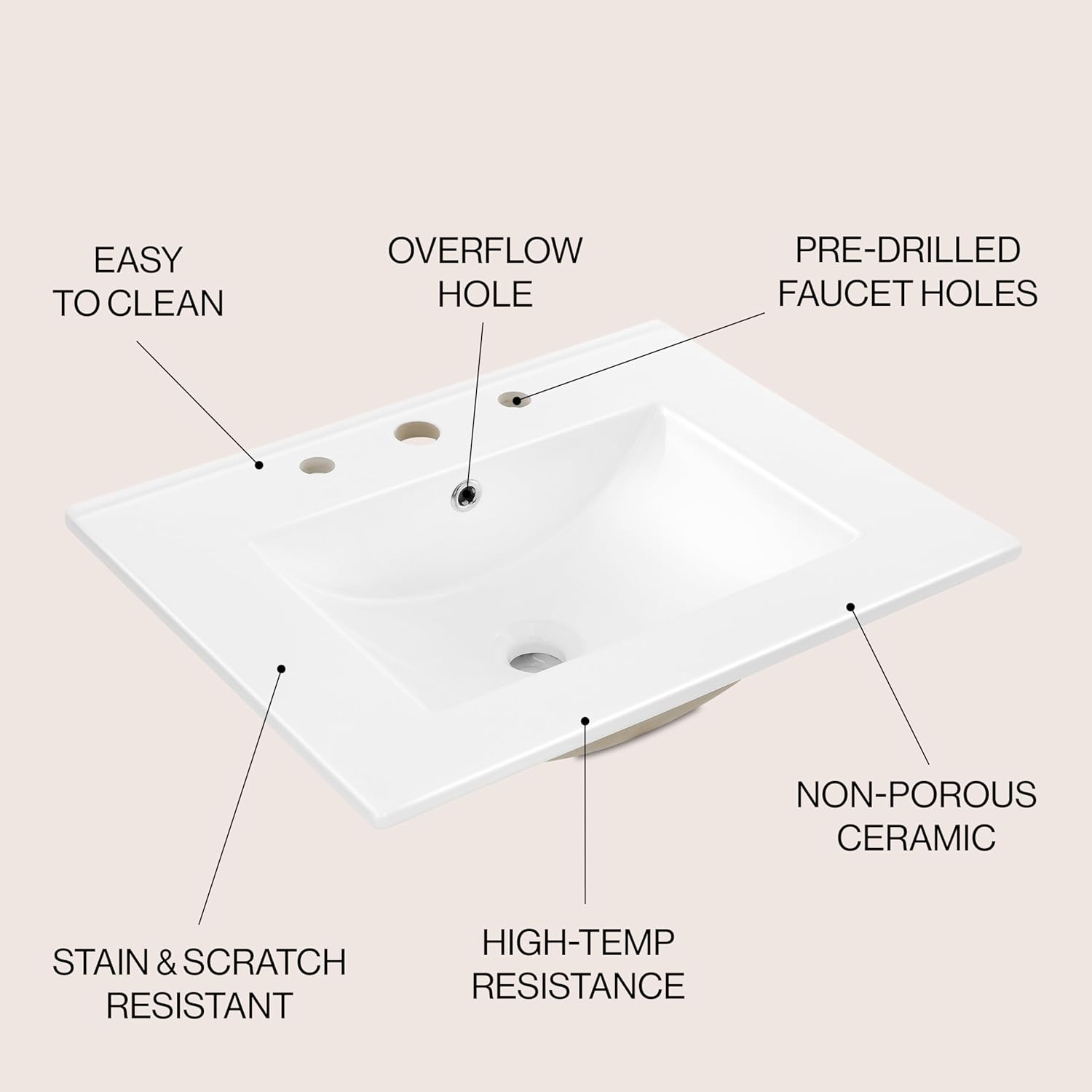 EASY
TO CLEAN

OVERFLOW
HOLE

PRE-DRILLED
FAUCET HOLES

NON-POROUS
CERAMIC

STAIN & SCRATCH
RESISTANT

HIGH-TEMP
RESISTANCE