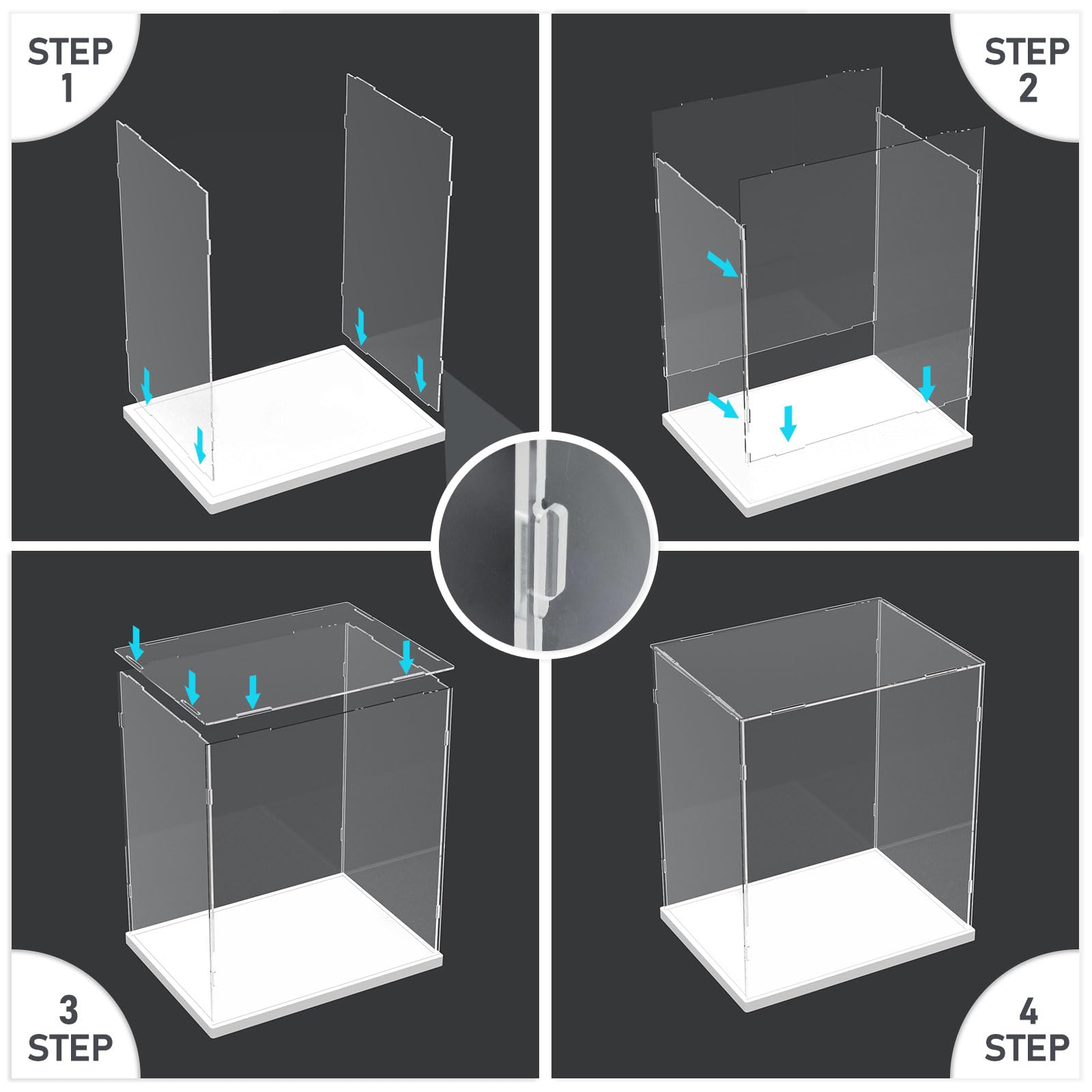 STEP 1

STEP 2

3 STEP

4 STEP