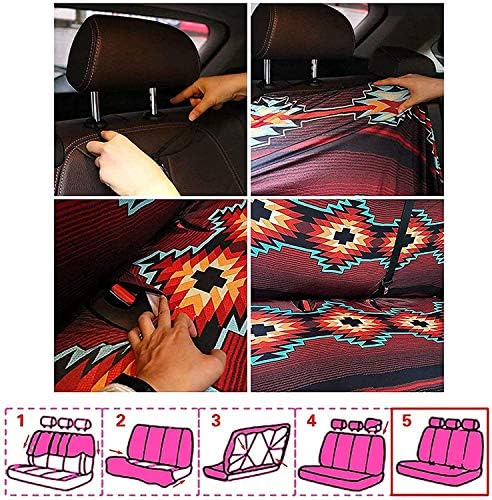 1

2

3

4

5