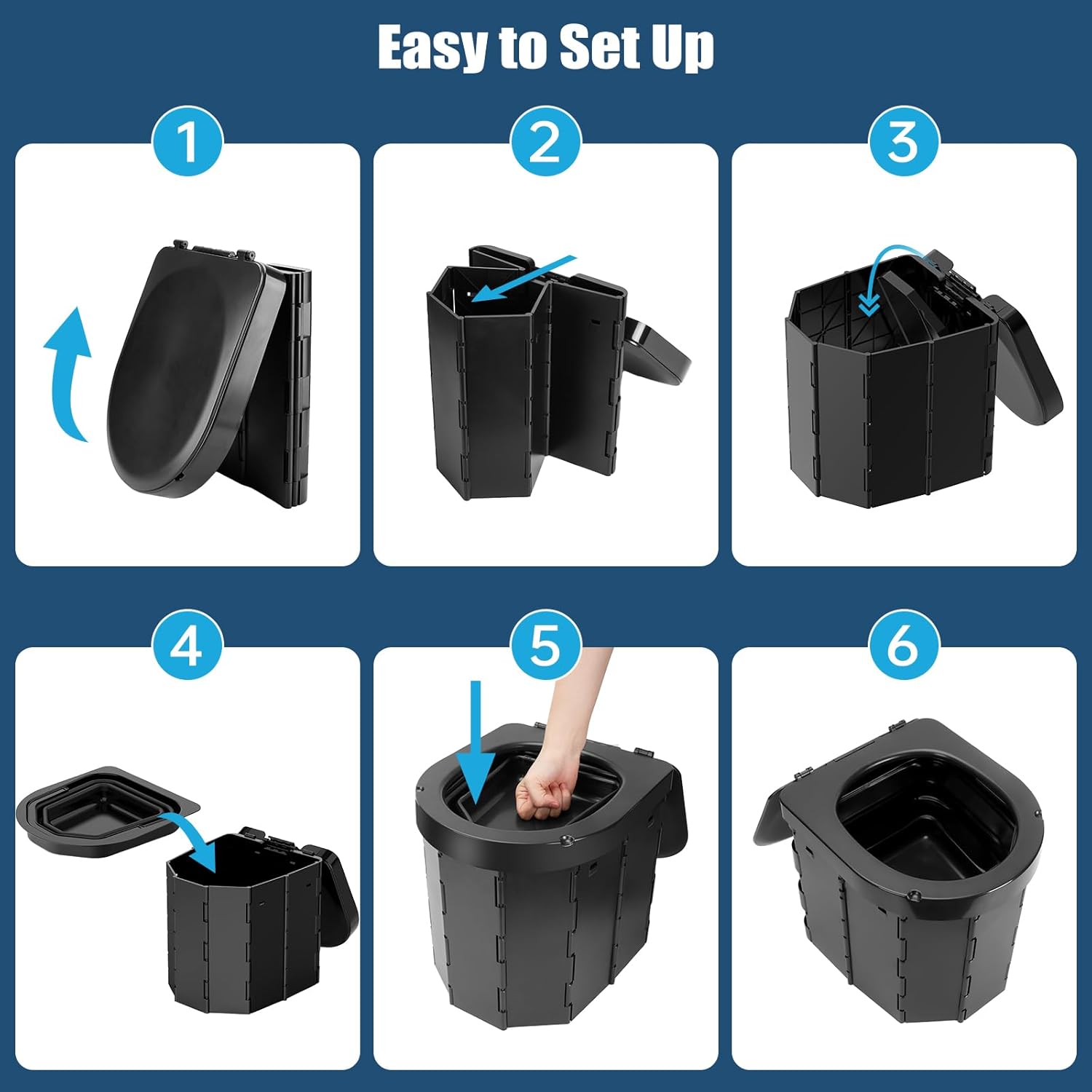 Easy to Set Up

1

2

3

4

5

6