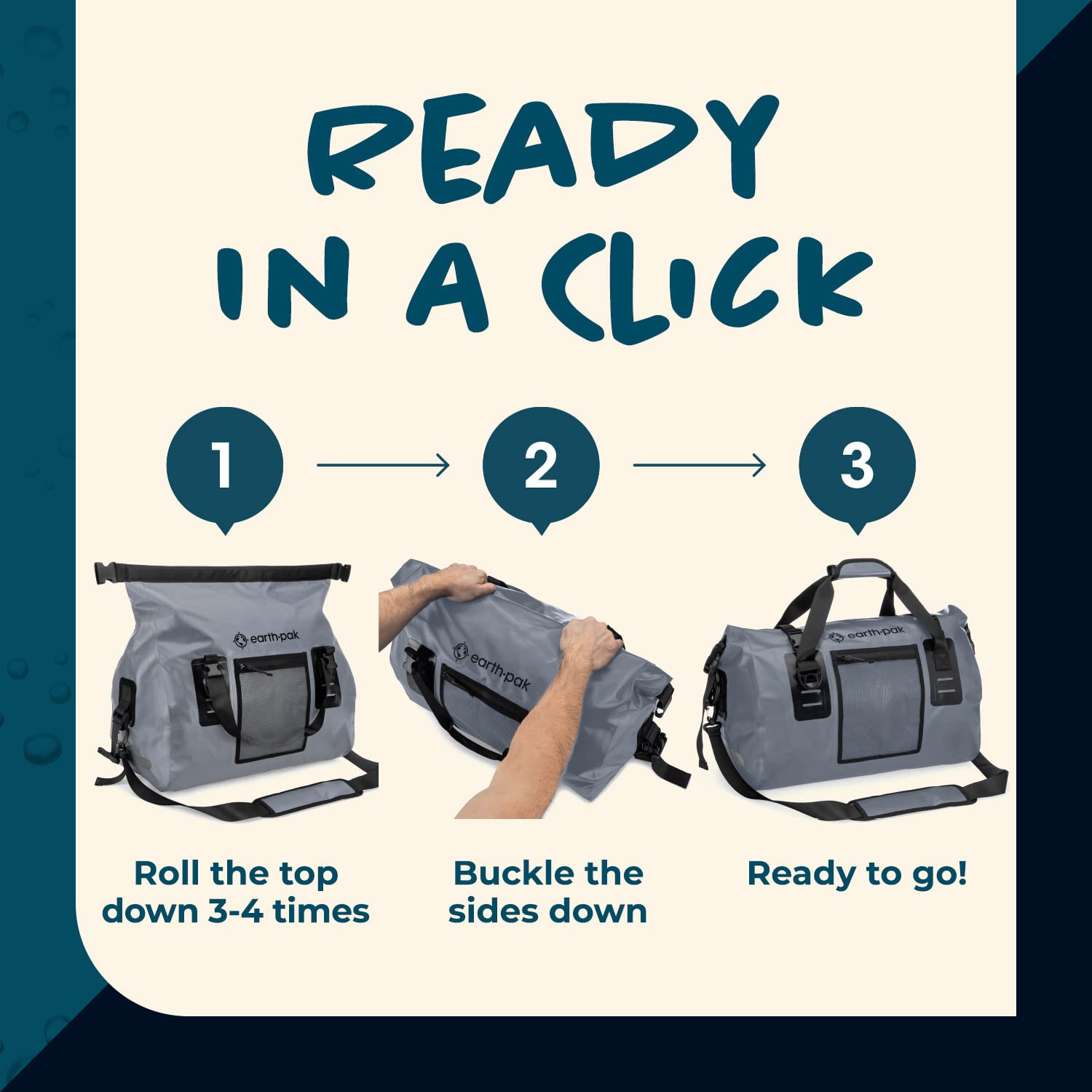 READY IN A CLICK

1

2

3

earth·pak

earth·pak

earth·pak

Roll the top down 3-4 times

Buckle the sides down

Ready to go!