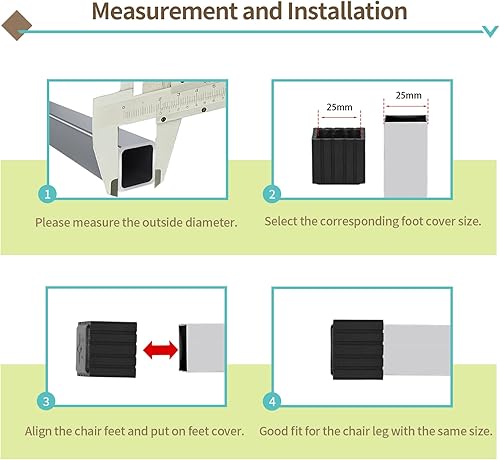 Measurement and Installation

1

Please measure the outside diameter.

25mm

25mm

2

Select the corresponding foot cover size.

3

Align the chair feet and put on feet cover.

4

Good fit for the chair leg with the same size.