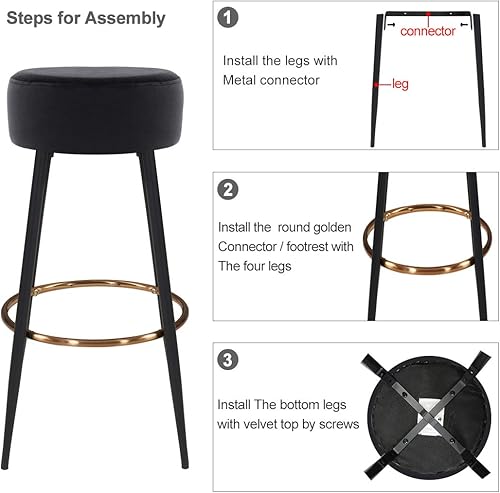 Steps for Assembly

1

Install the legs with Metal connector

connector

leg

2

Install the  round golden Connector / footrest with The four legs

3

Install The bottom legs with velvet top by screws