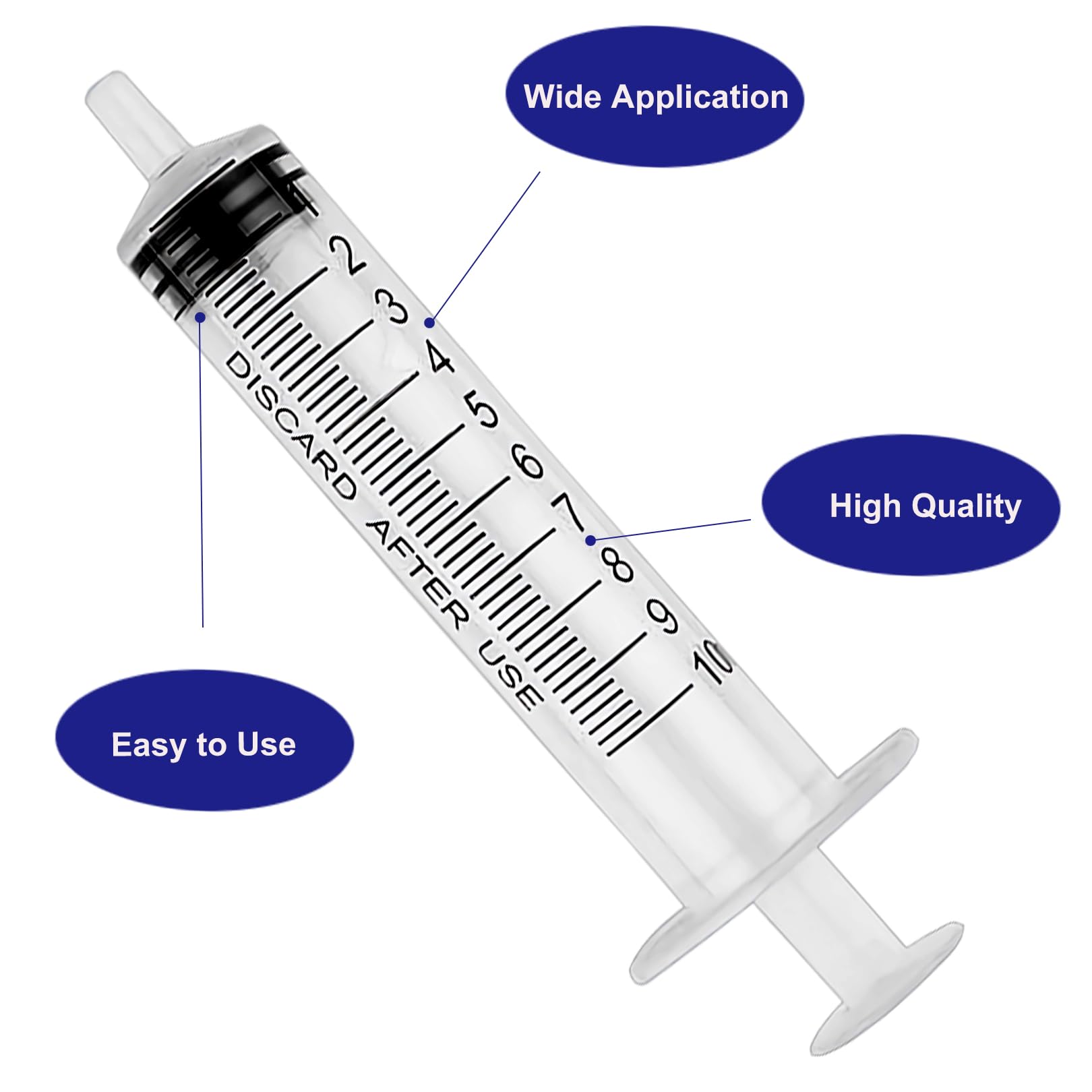 Wide Application

1
2
3
4
5
6
7
8
9
10

DISCARD AFTER USE

High Quality

Easy to Use