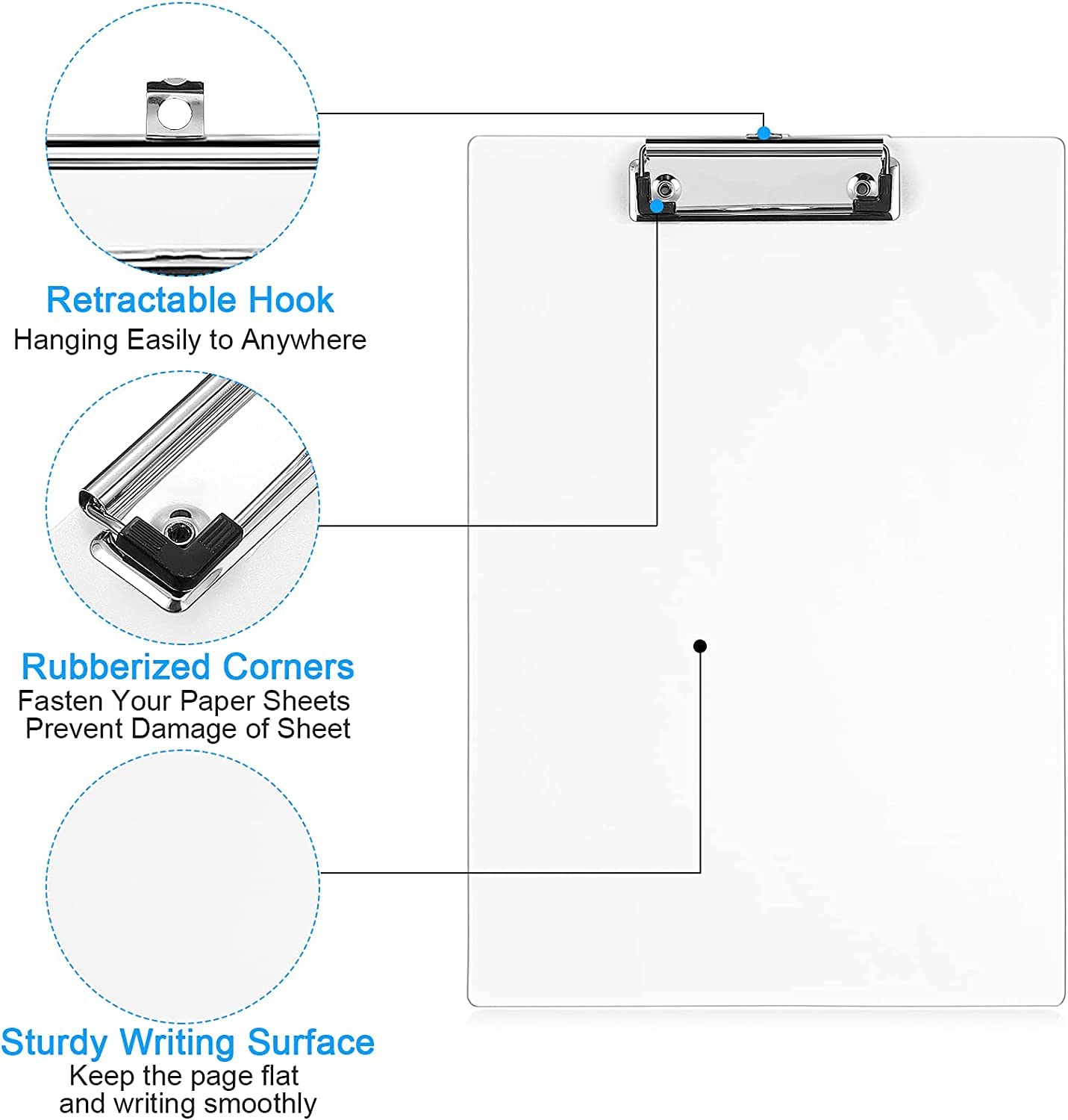 Retractable Hook
Hanging Easily to Anywhere

Rubberized Corners
Fasten Your Paper Sheets
Prevent Damage of Sheet

Sturdy Writing Surface
Keep the page flat
and writing smoothly