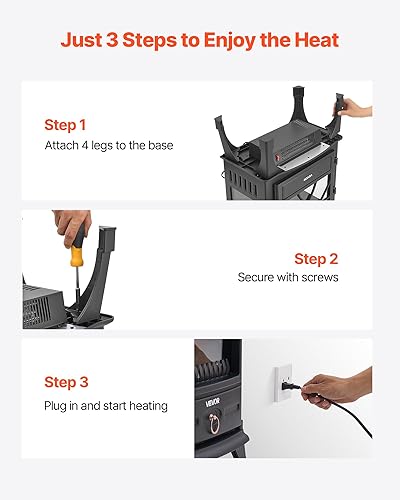 Just 3 Steps to Enjoy the Heat

Step 1
Attach 4 legs to the base

VEVOR

Step 2
Secure with screws

Step 3
Plug in and start heating

VEVOR