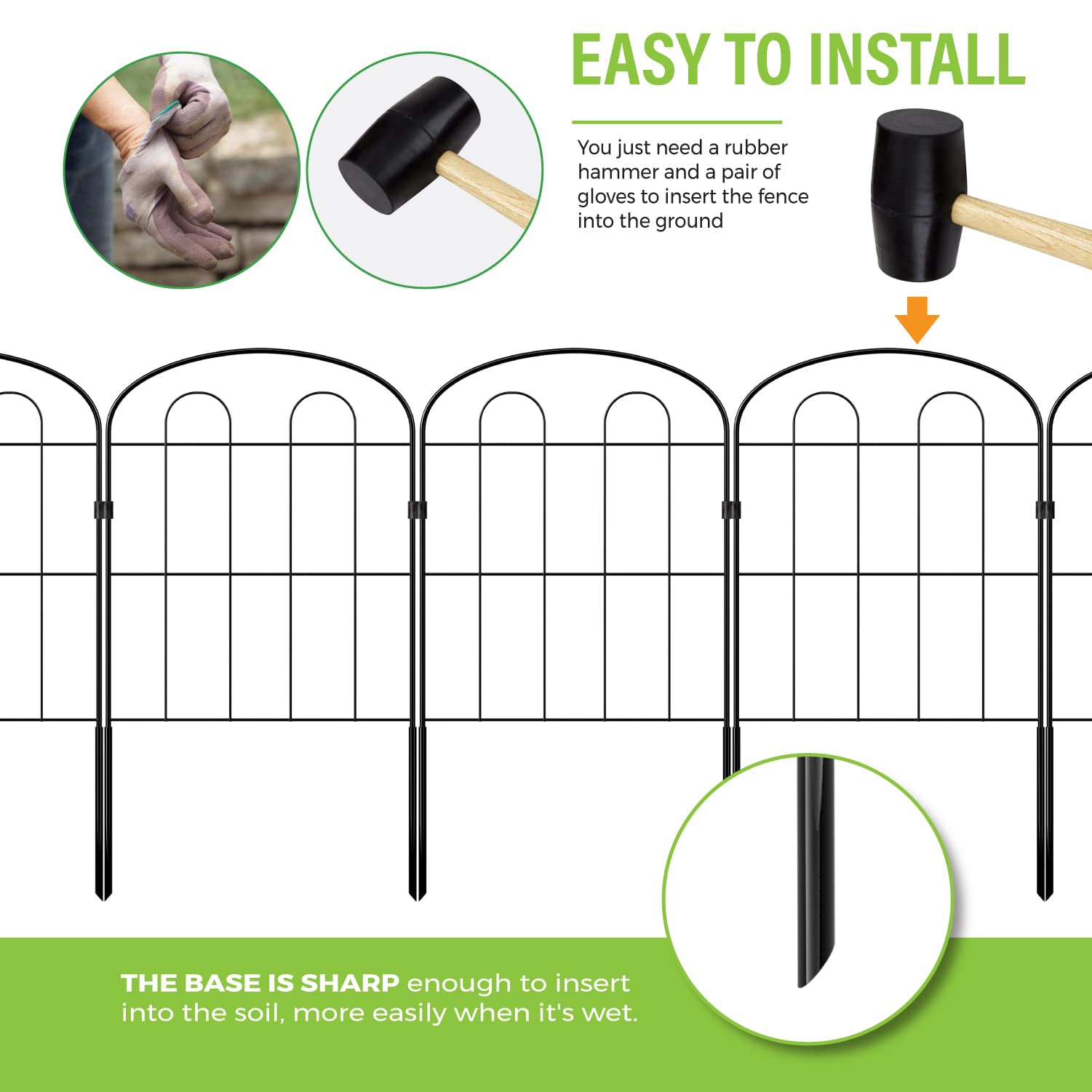 EASY TO INSTALL

You just need a rubber hammer and a pair of gloves to insert the fence into the ground

THE BASE IS SHARP enough to insert into the soil, more easily when it's wet.