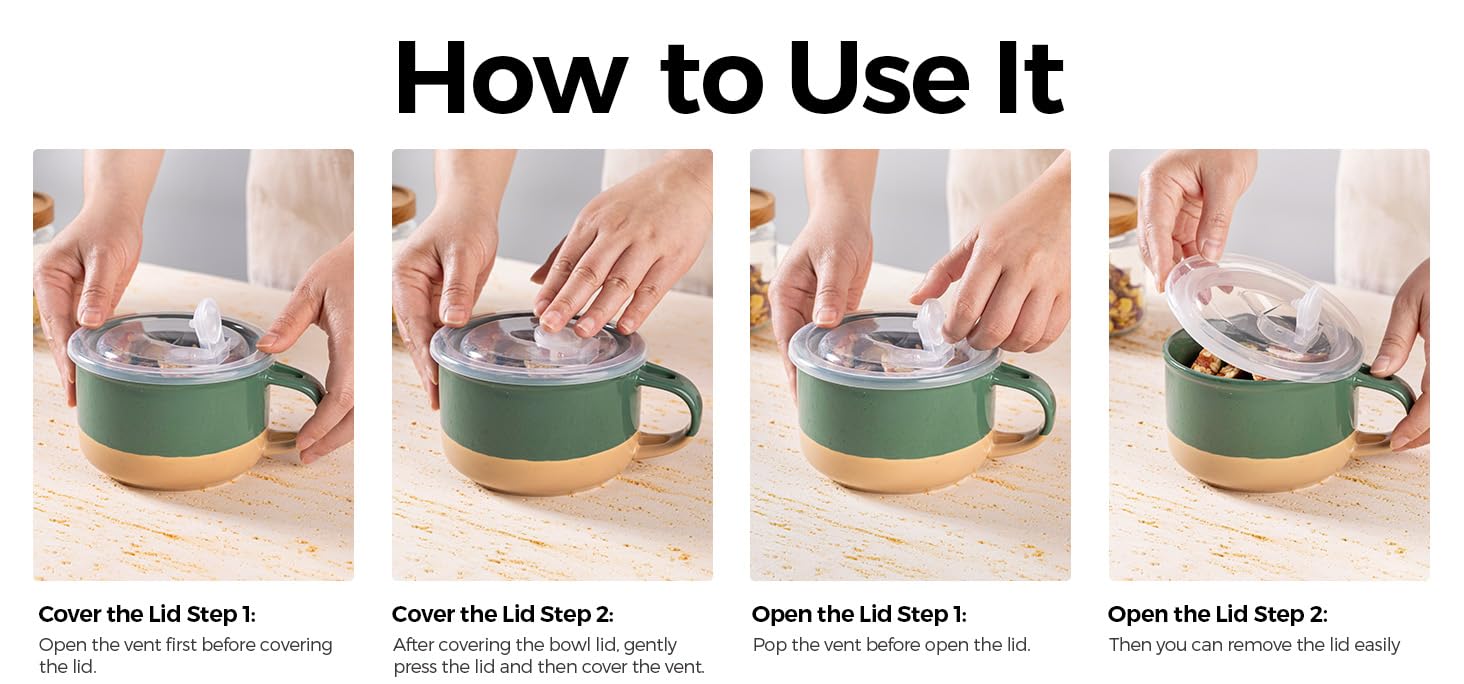 How to Use It

Cover the Lid Step 1:
Open the vent first before covering the lid.

Cover the Lid Step 2:
After covering the bowl lid, gently press the lid and then cover the vent.

Open the Lid Step 1:
Pop the vent before open the lid.

Open the Lid Step 2:
Then you can remove the lid easily