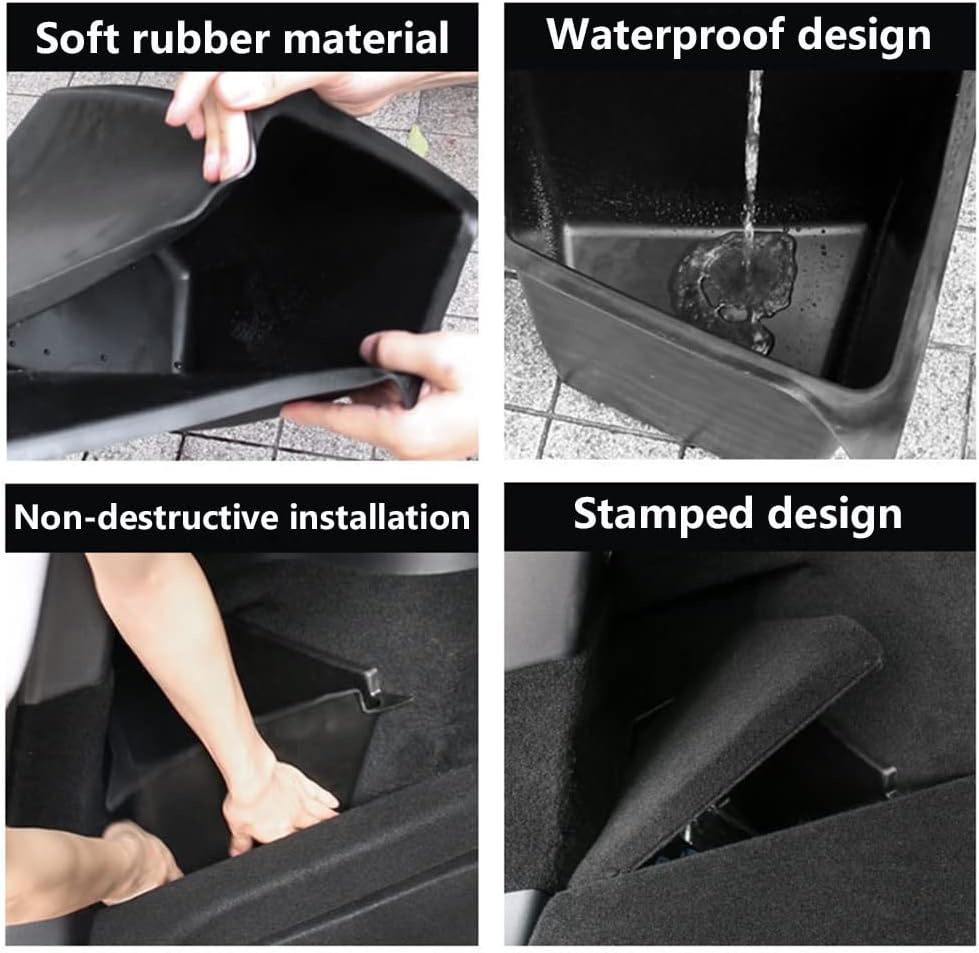 Soft rubber material

Waterproof design

Non-destructive installation

Stamped design