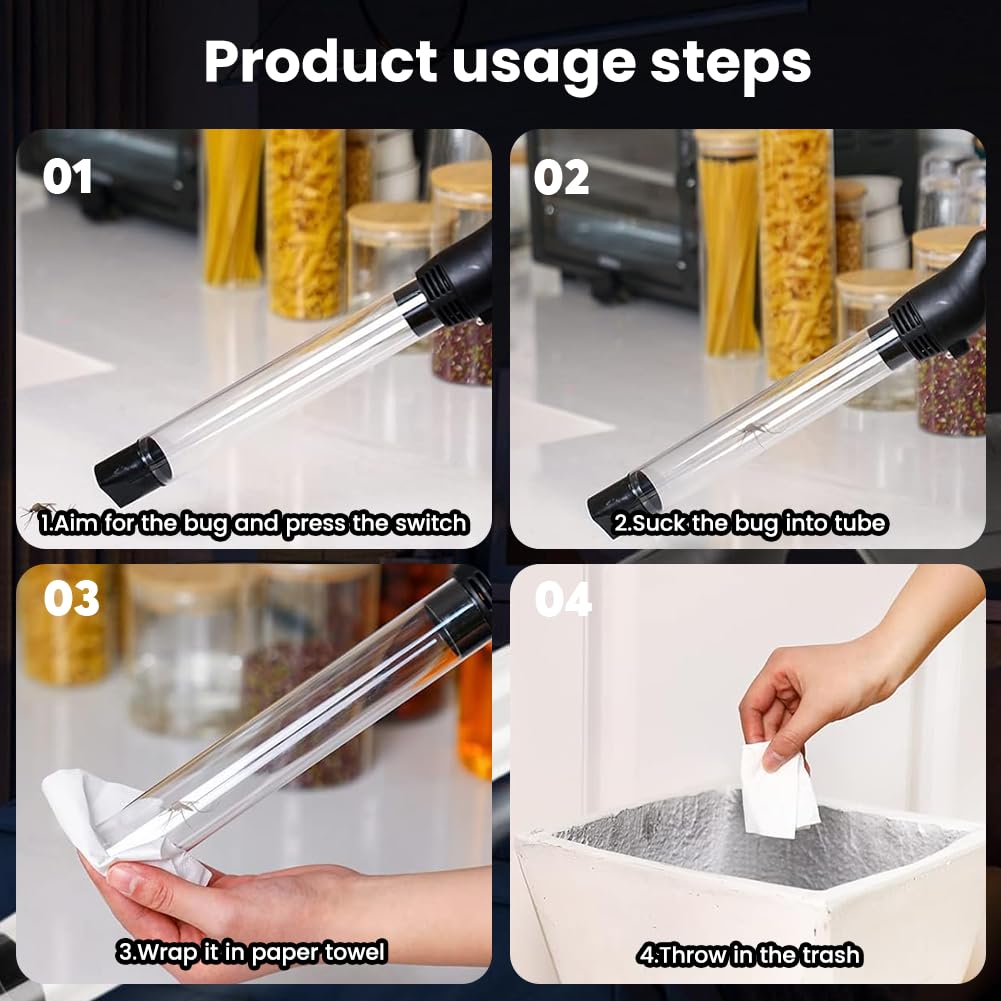 Product usage steps

01

1.Aim for the bug and press the switch

02

2.Suck the bug into tube

03

3.Wrap it in paper towel

04

4.Throw in the trash