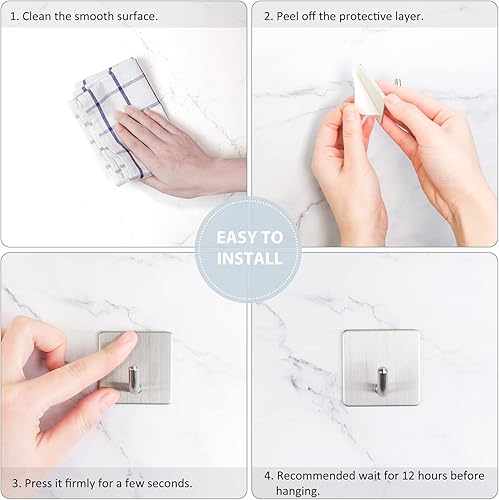 1. Clean the smooth surface.

2. Peel off the protective layer.

EASY TO INSTALL

3. Press it firmly for a few seconds.

4. Recommended wait for 12 hours before hanging.