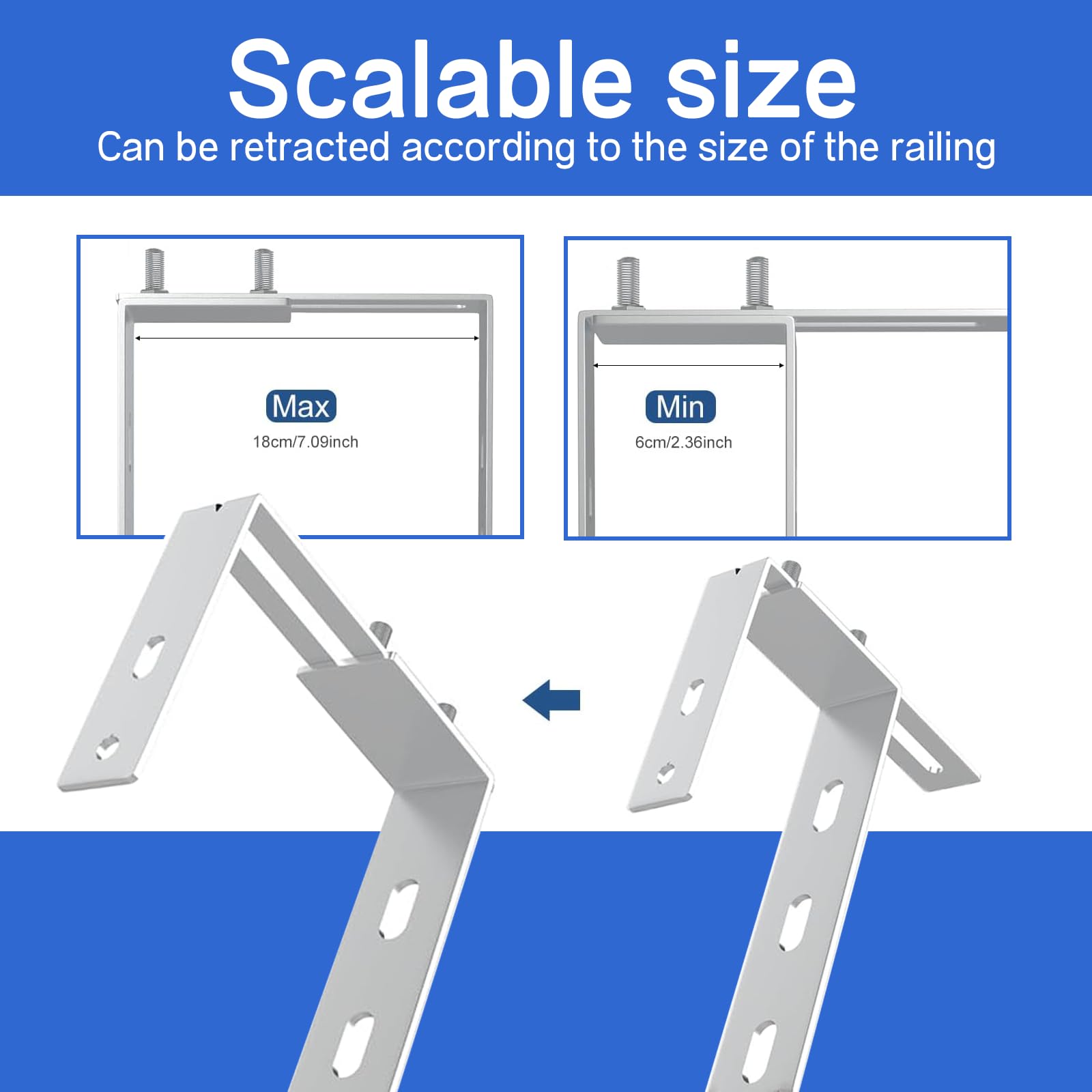 Scalable size

Can be retracted according to the size of the railing

Max
18cm/7.09inch

Min
6cm/2.36inch