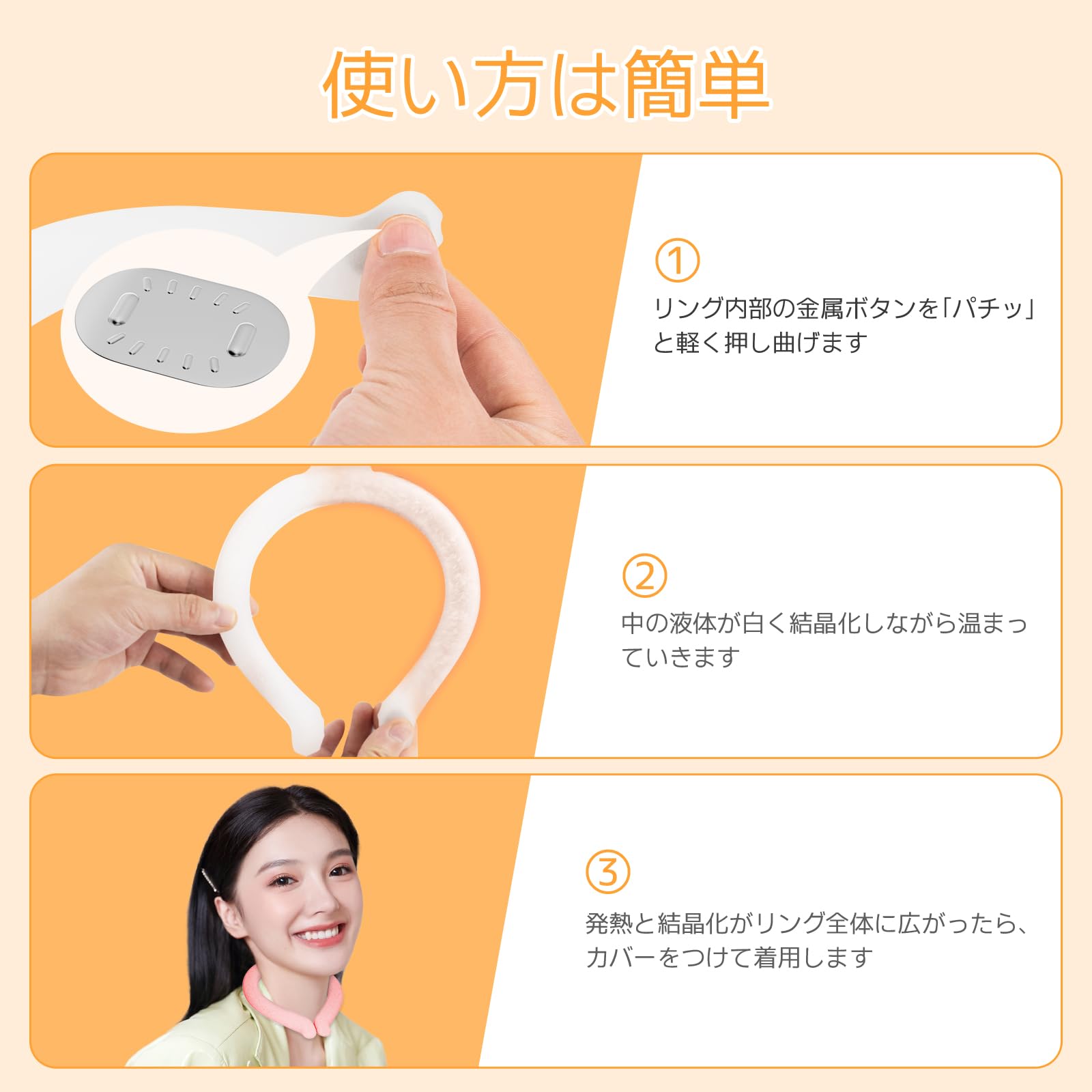 使い方は簡単

①
リング内部の金属ボタンを「パチッ」と軽く押し曲げます

②
中の液体が白く結晶化しながら温まっていきます

③
発熱と結晶化がリング全体に広がったら、カバーをつけて着用します