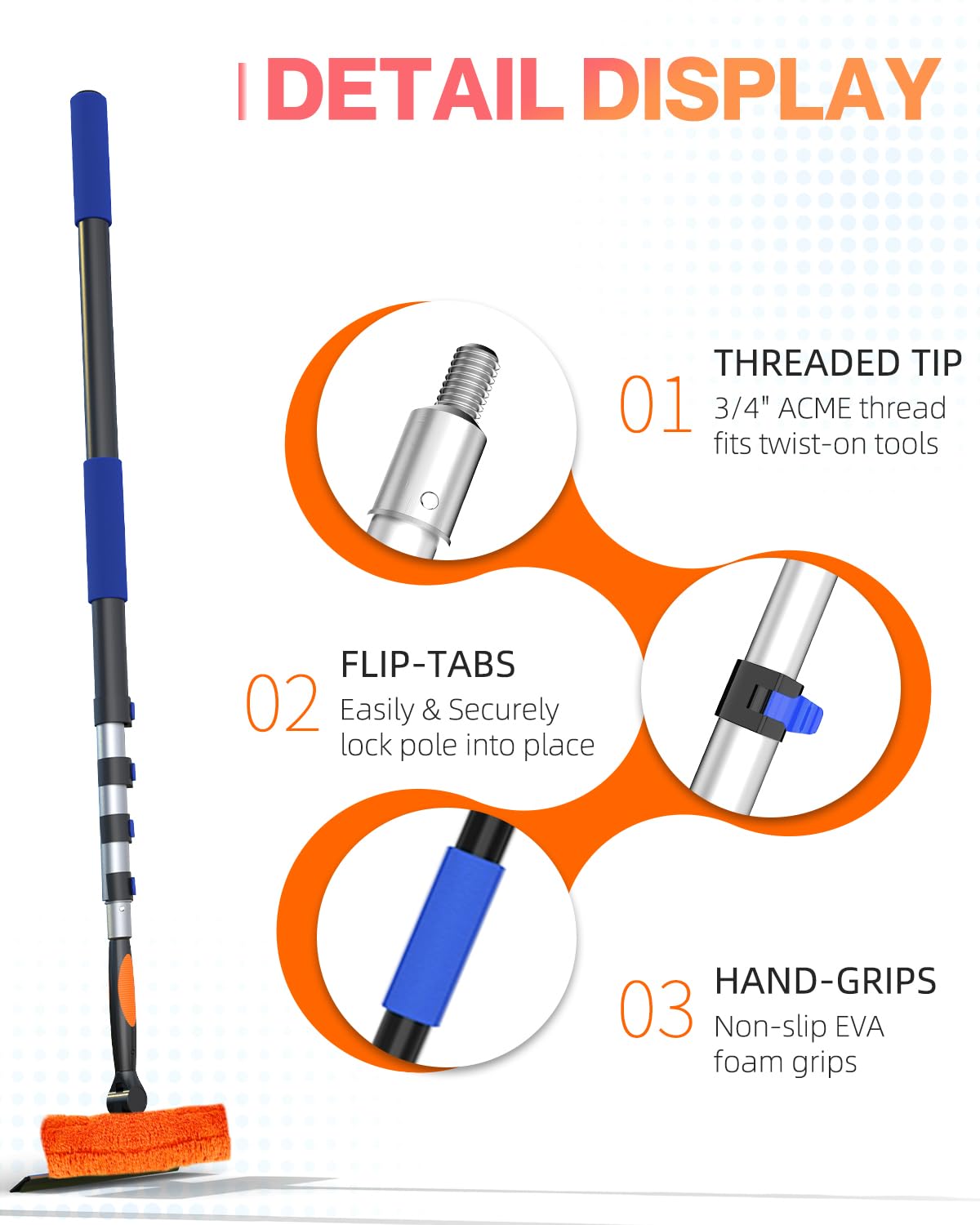 DETAIL DISPLAY

01
THREADED TIP
3/4" ACME thread fits twist-on tools

02
FLIP-TABS
Easily & Securely lock pole into place

03
HAND-GRIPS
Non-slip EVA foam grips