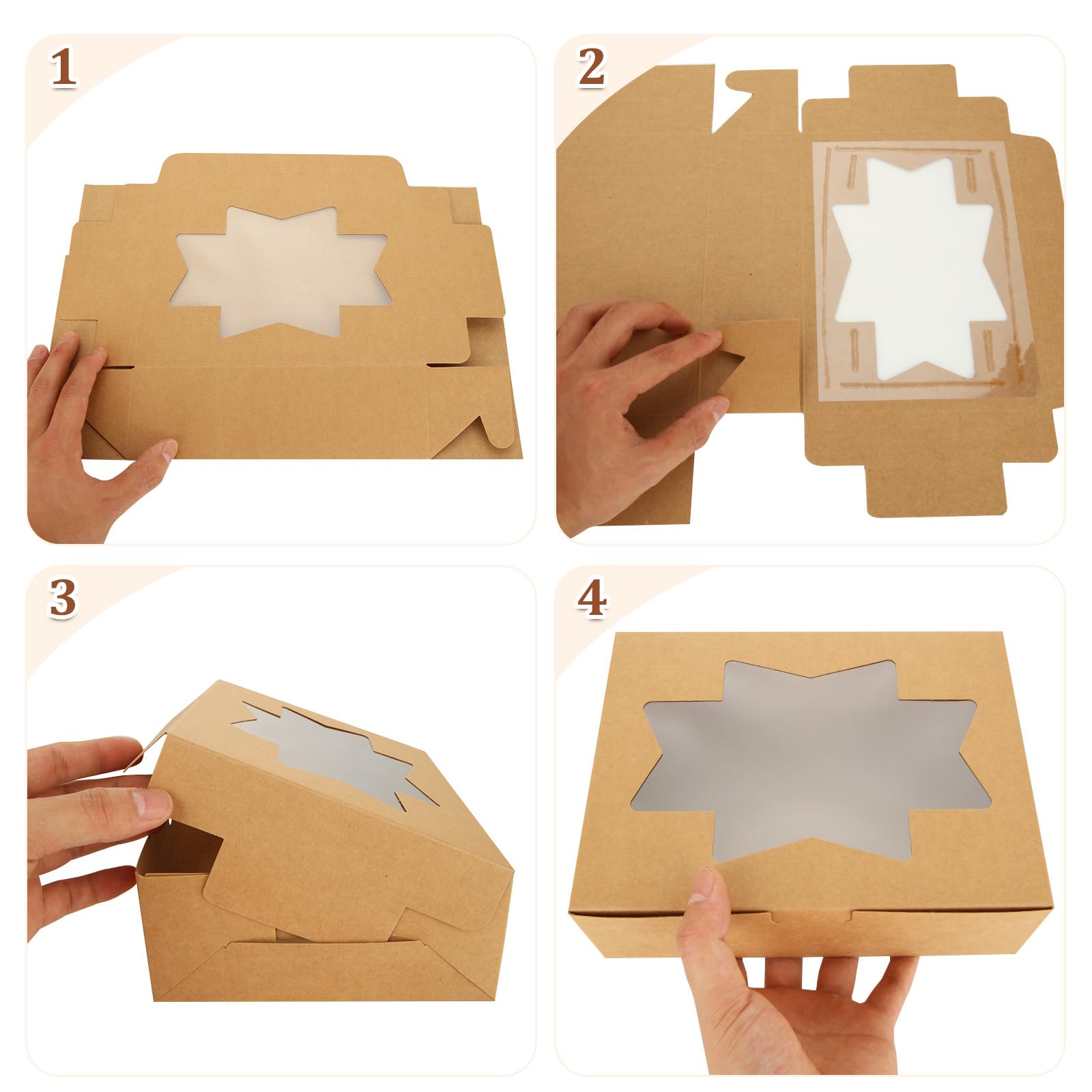 1

2

3

4