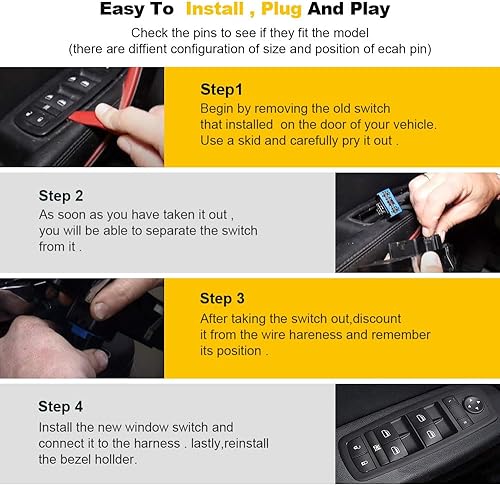 Easy To Install , Plug And Play

Check the pins to see if they fit the model
(there are diffient configuration of size and position of ecah pin)

Step1
Begin by removing the old switch that installed on the door of your vehicle. Use a skid and carefully pry it out .

Step 2
As soon as you have taken it out , you will be able to separate the switch from it .

Step 3
After taking the switch out,discount it from the wire hareness and remember its position .

Step 4
Install the new window switch and connect it to the harness . lastly,reinstall the bezel hollder.