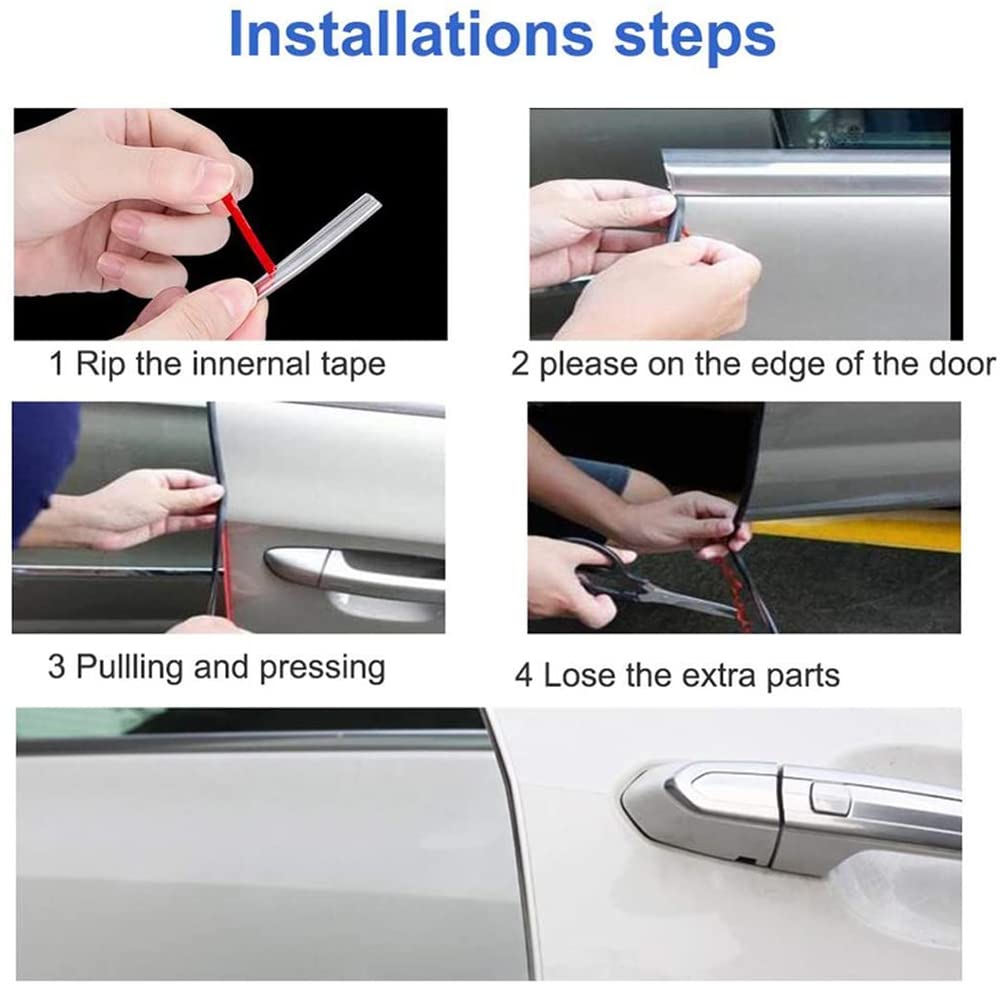 Installations steps

1 Rip the innernal tape

2 please on the edge of the door

3 Pullling and pressing

4 Lose the extra parts