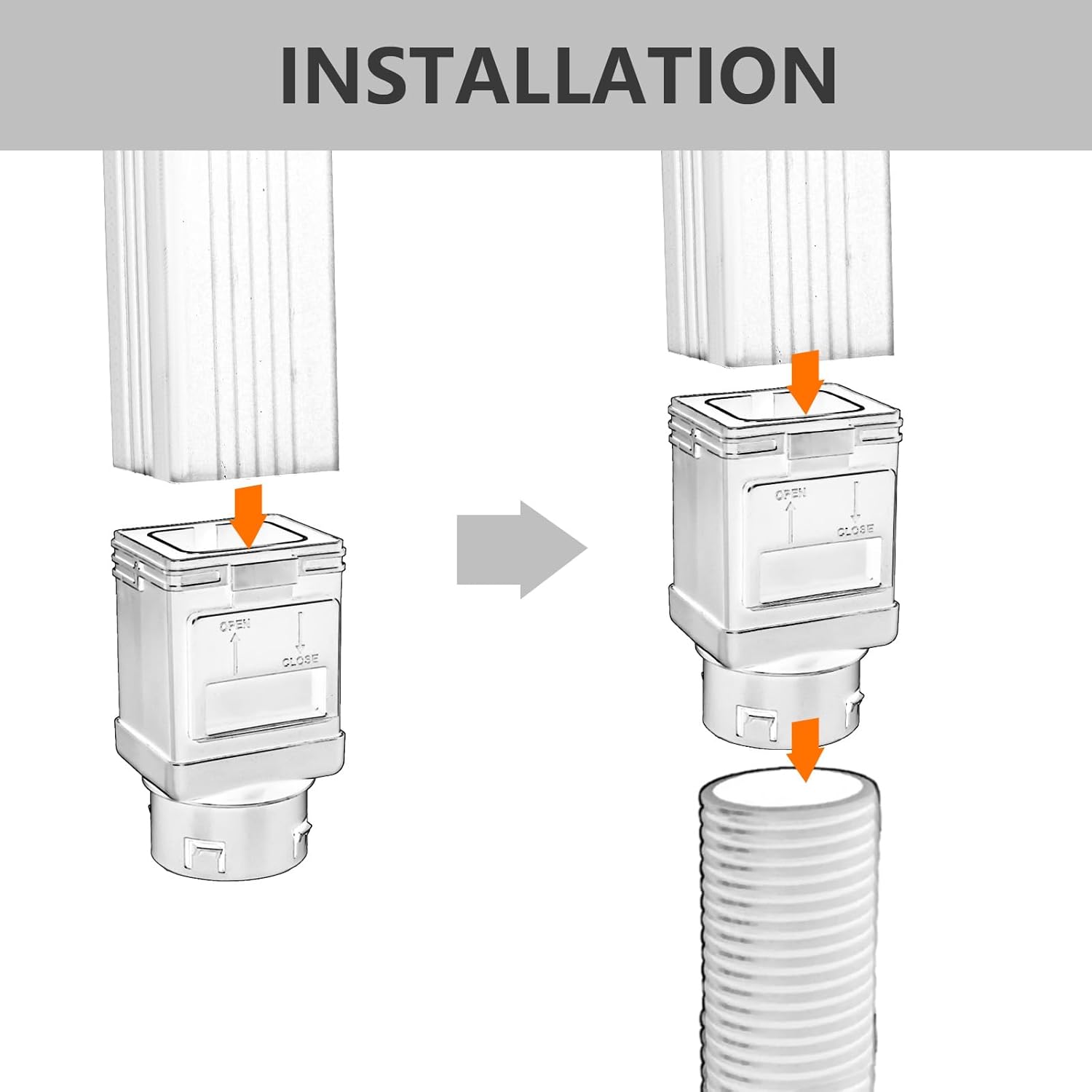 INSTALLATION

OPEN
CLOSE

OPEN
CLOSE