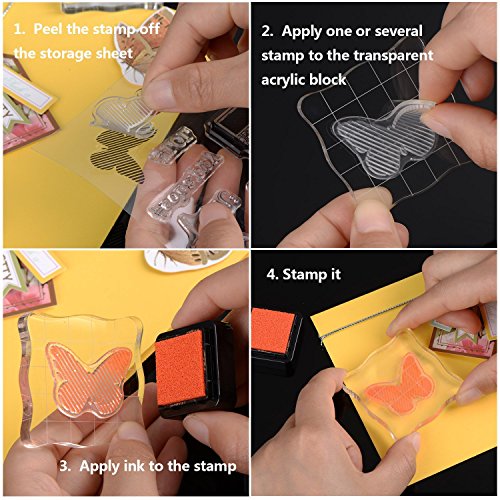 1. Peel the stamp off the storage sheet

2. Apply one or several stamp to the transparent acrylic block

3. Apply ink to the stamp

4. Stamp it