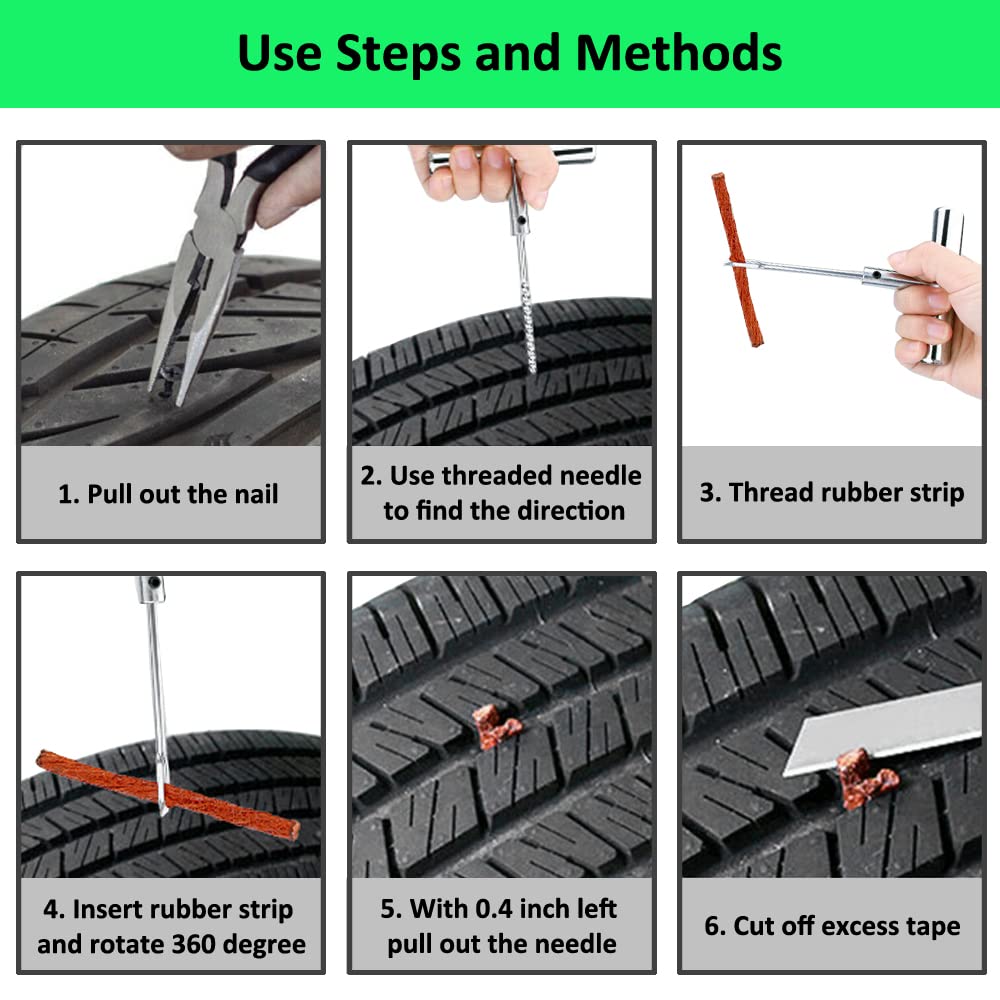 Use Steps and Methods

1. Pull out the nail

2. Use threaded needle to find the direction

3. Thread rubber strip

4. Insert rubber strip and rotate 360 degree

5. With 0.4 inch left pull out the needle

6. Cut off excess tape