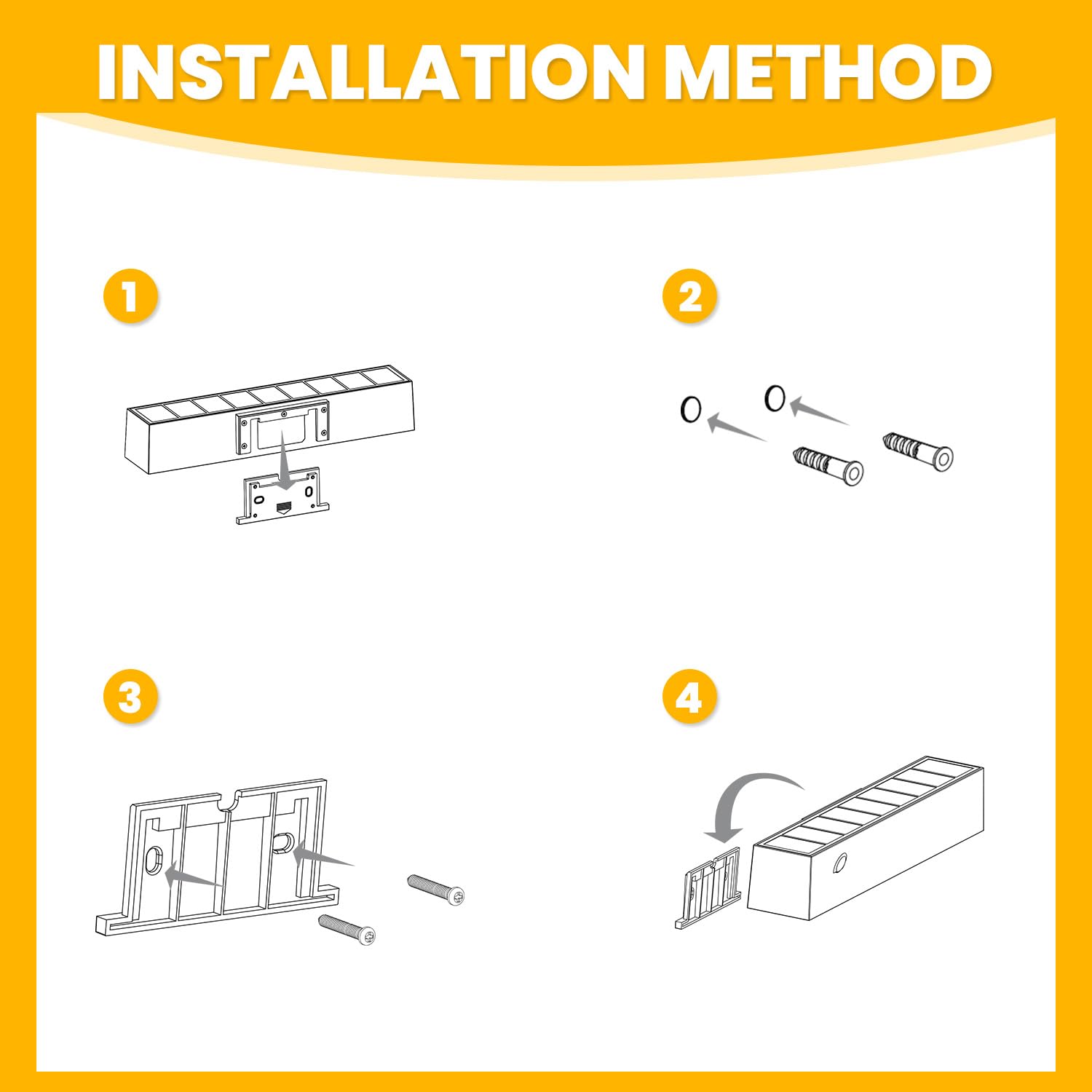 INSTALLATION METHOD

1

2

3

4