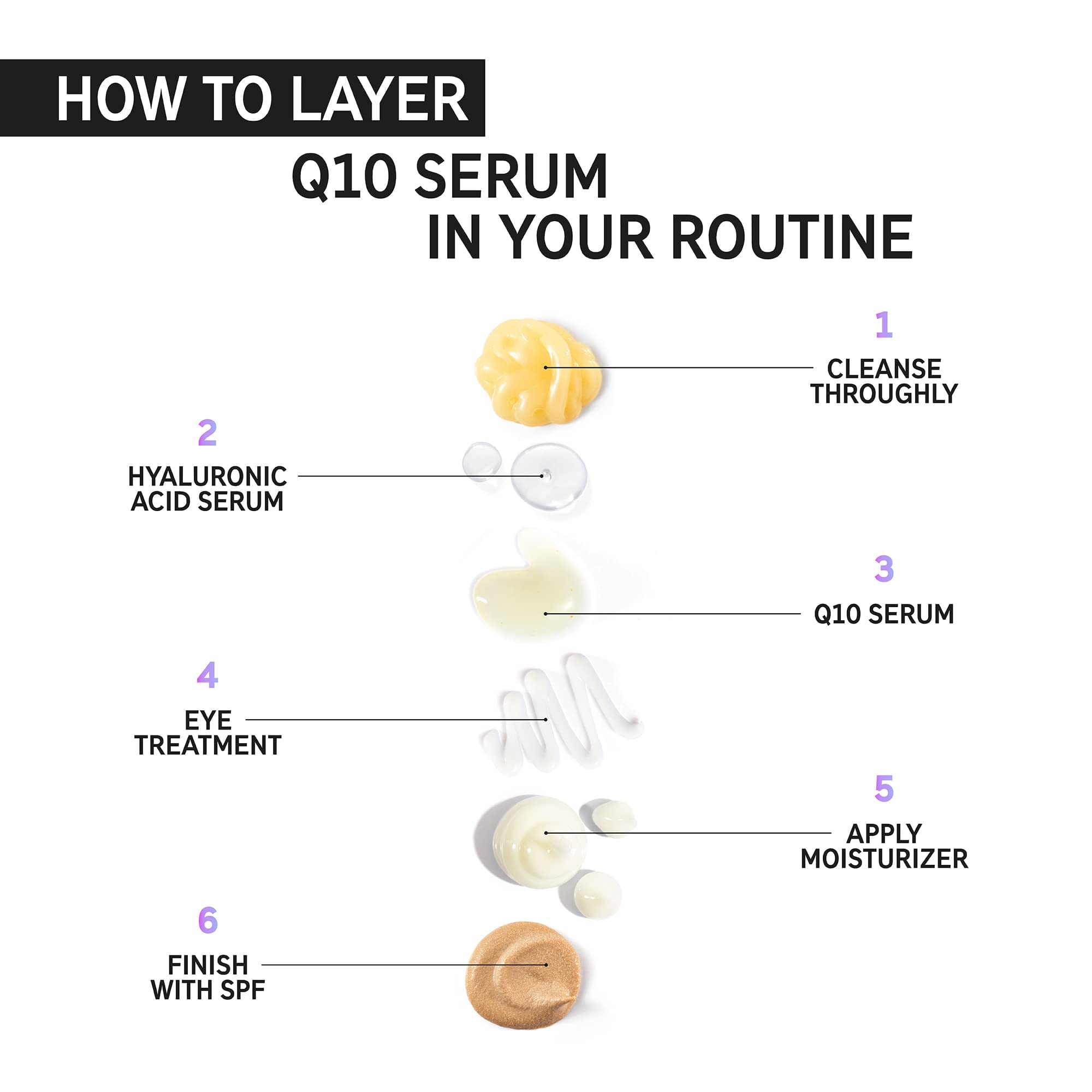 HOW TO LAYER
Q10 SERUM
IN YOUR ROUTINE

1
CLEANSE THROUGHLY

2
HYALURONIC ACID SERUM

3
Q10 SERUM

4
EYE TREATMENT

5
APPLY MOISTURIZER

6
FINISH WITH SPF