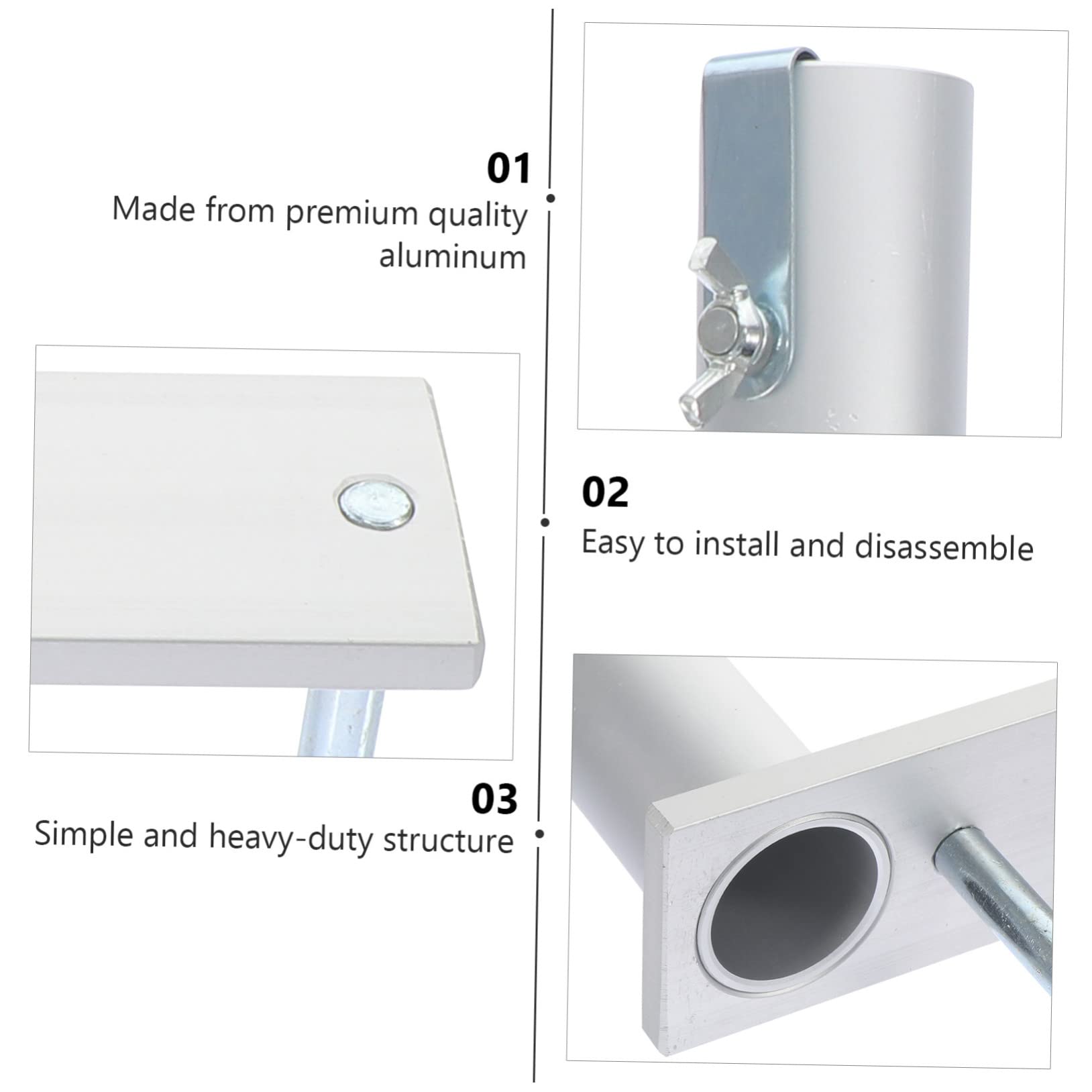 01
Made from premium quality aluminum

02
Easy to install and disassemble

03
Simple and heavy-duty structure