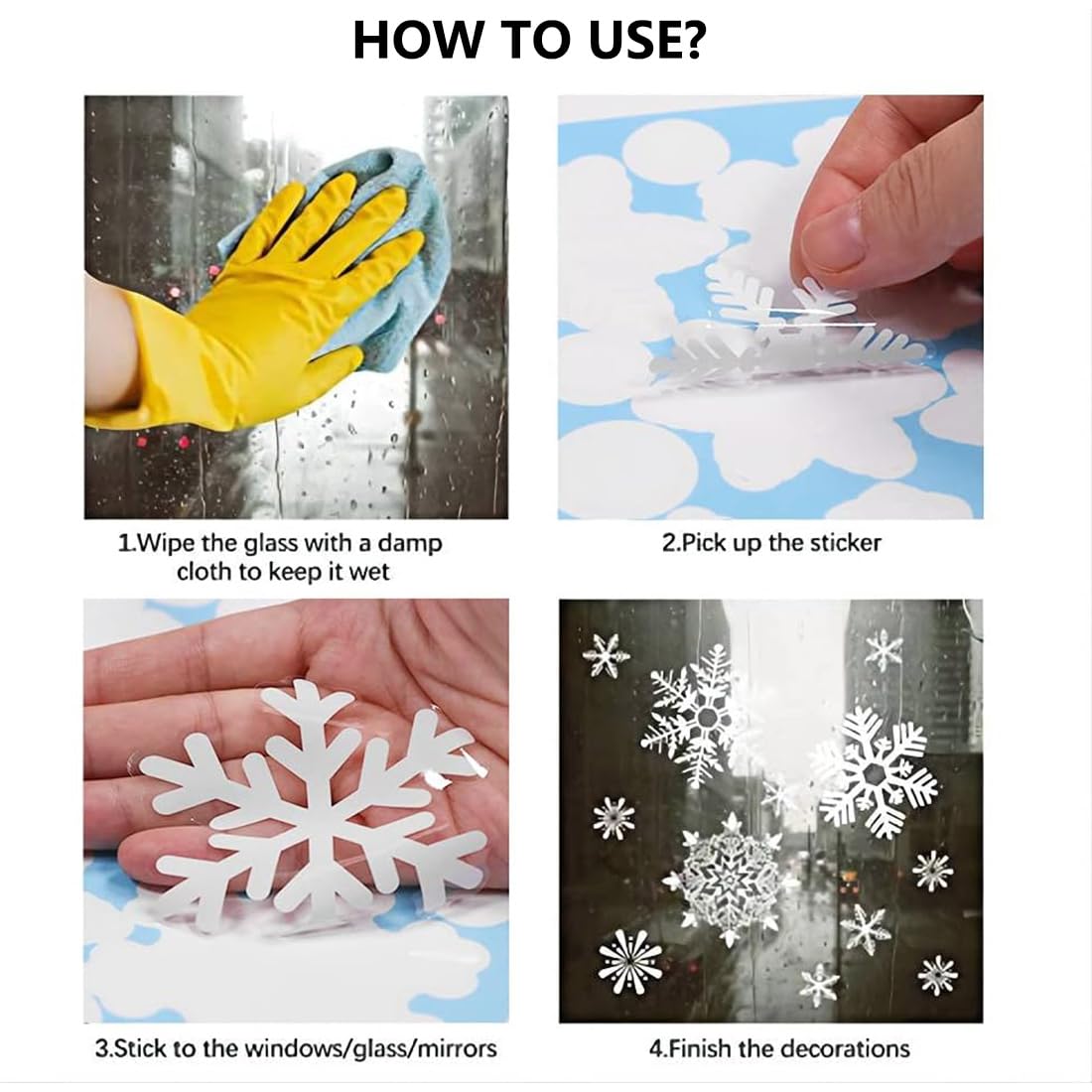 HOW TO USE?

1.Wipe the glass with a damp cloth to keep it wet

2.Pick up the sticker

3.Stick to the windows/glass/mirrors

4.Finish the decorations