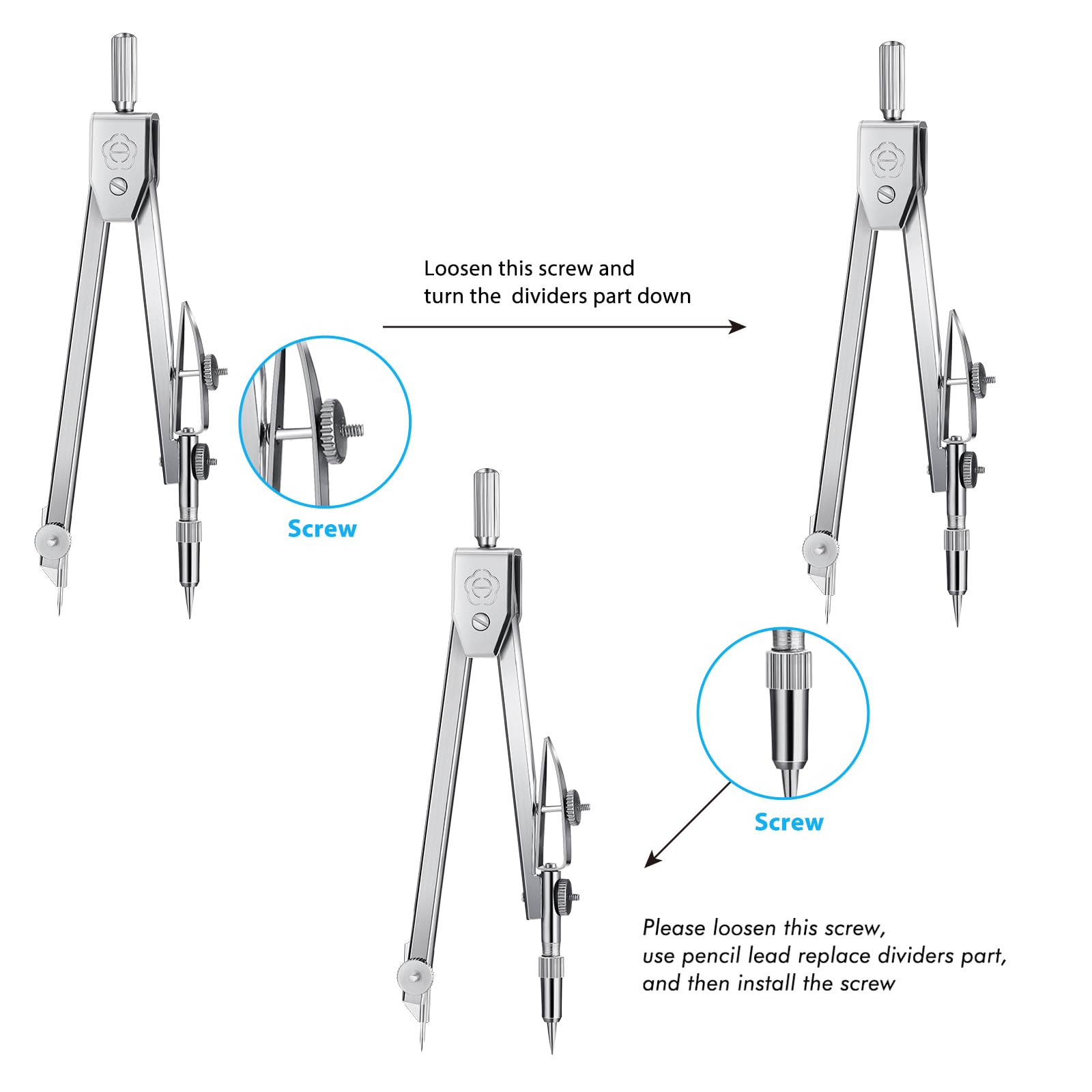 Loosen this screw and turn the dividers part down

Screw

Screw

Please loosen this screw, use pencil lead replace dividers part, and then install the screw