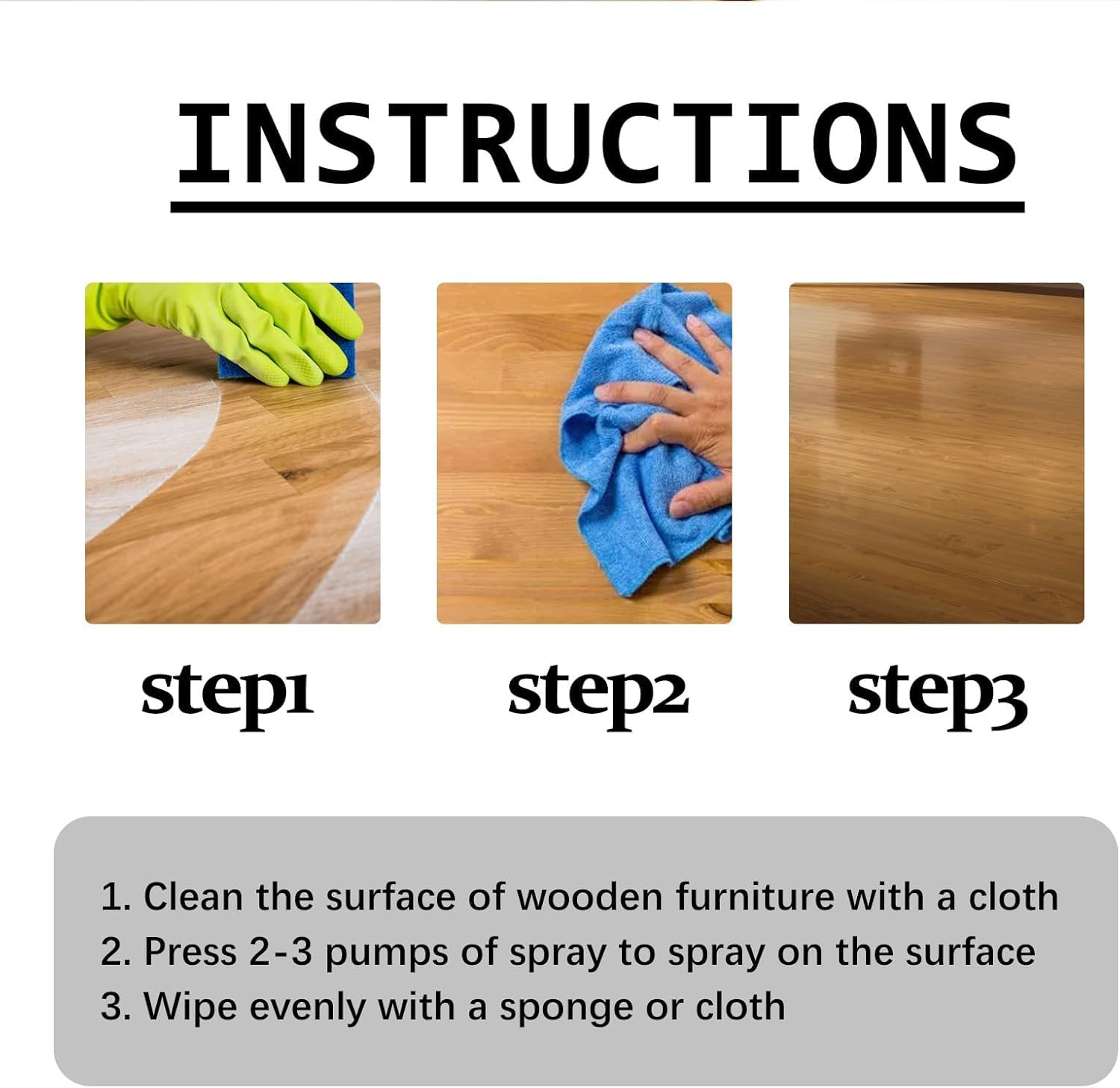 INSTRUCTIONS

step1

step2

step3

1. Clean the surface of wooden furniture with a cloth
2. Press 2-3 pumps of spray to spray on the surface
3. Wipe evenly with a sponge or cloth