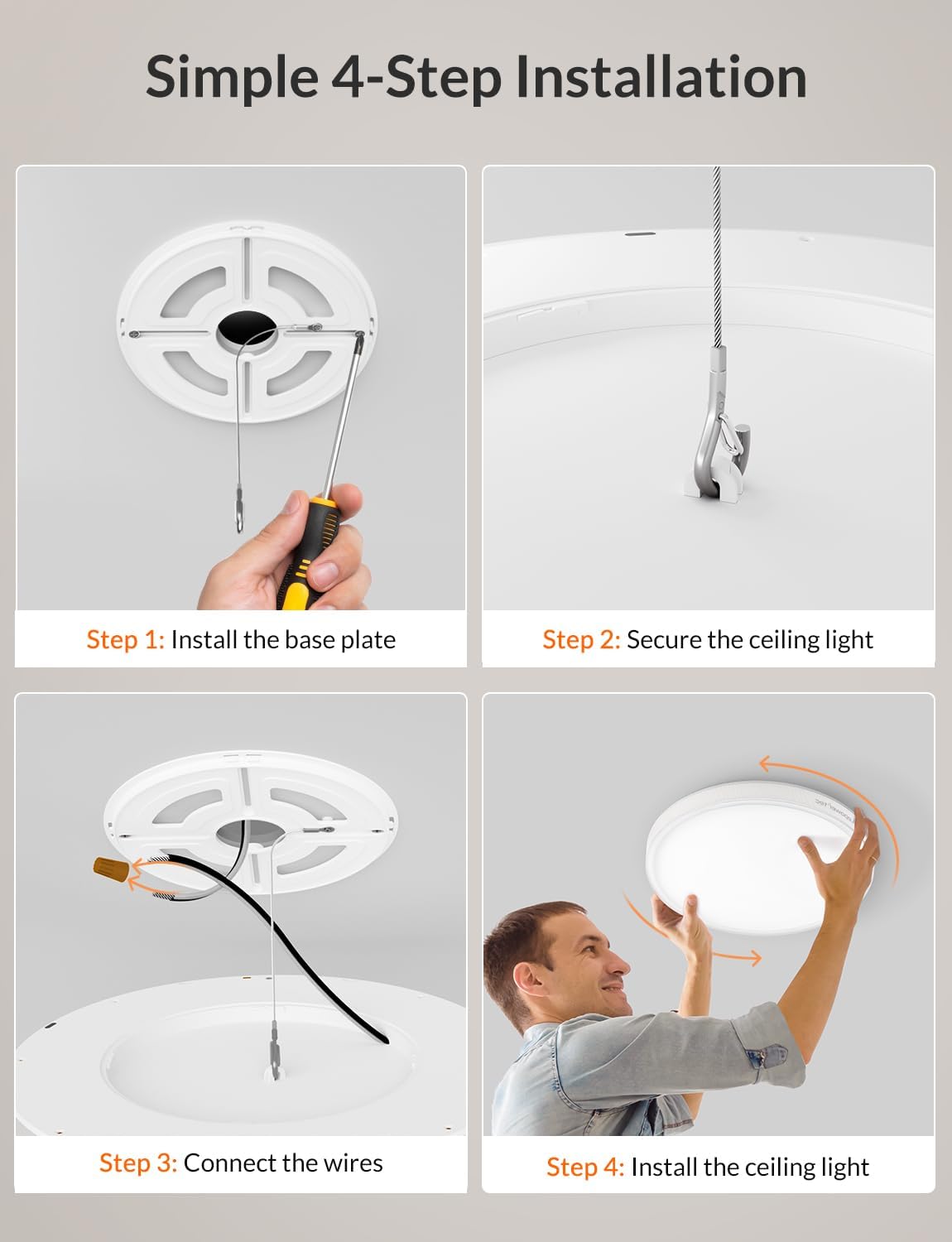 Simple 4-Step Installation

Step 1: Install the base plate

Step 2: Secure the ceiling light

Step 3: Connect the wires

Step 4: Install the ceiling light