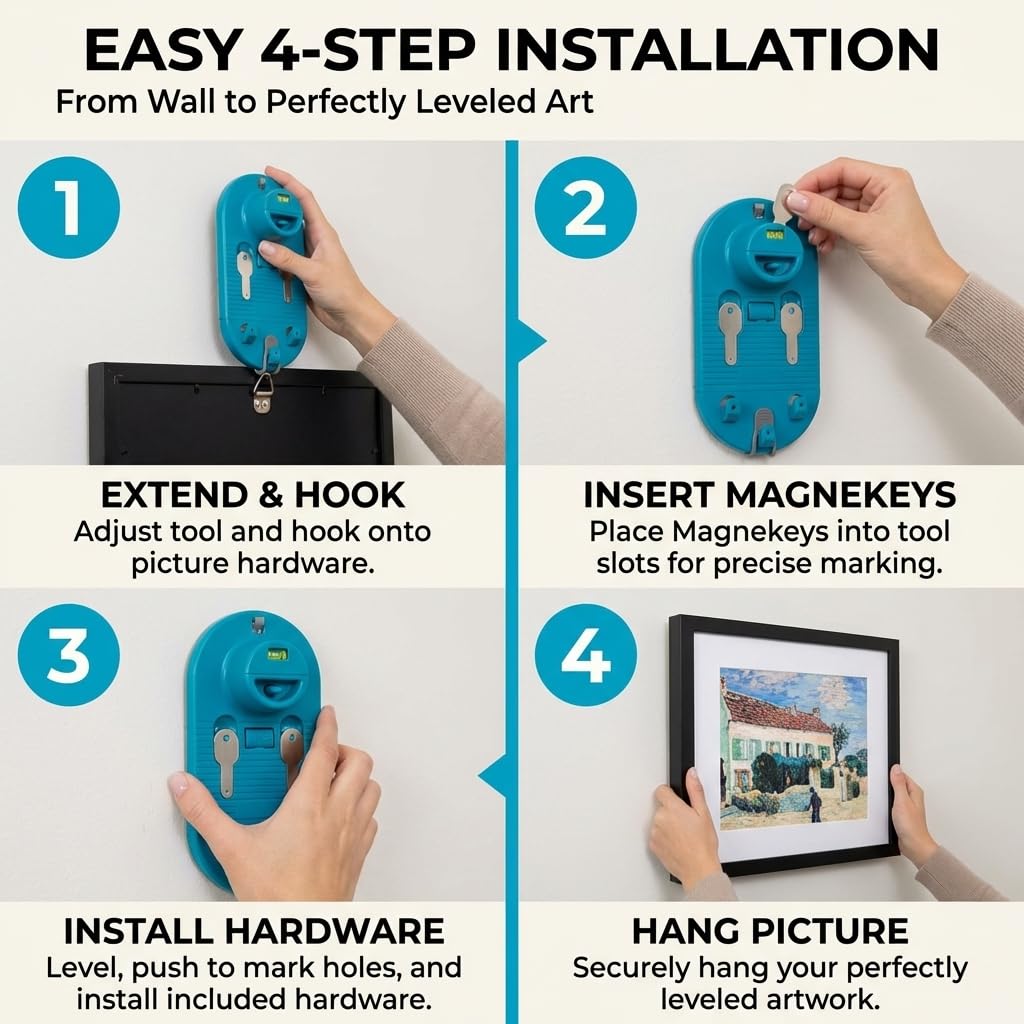 EASY 4-STEP INSTALLATION
From Wall to Perfectly Leveled Art

1

EXTEND & HOOK
Adjust tool and hook onto picture hardware.

2

INSERT MAGNEKEYS
Place Magnekeys into tool slots for precise marking.

3

INSTALL HARDWARE
Level, push to mark holes, and install included hardware.

4

HANG PICTURE
Securely hang your perfectly leveled artwork.