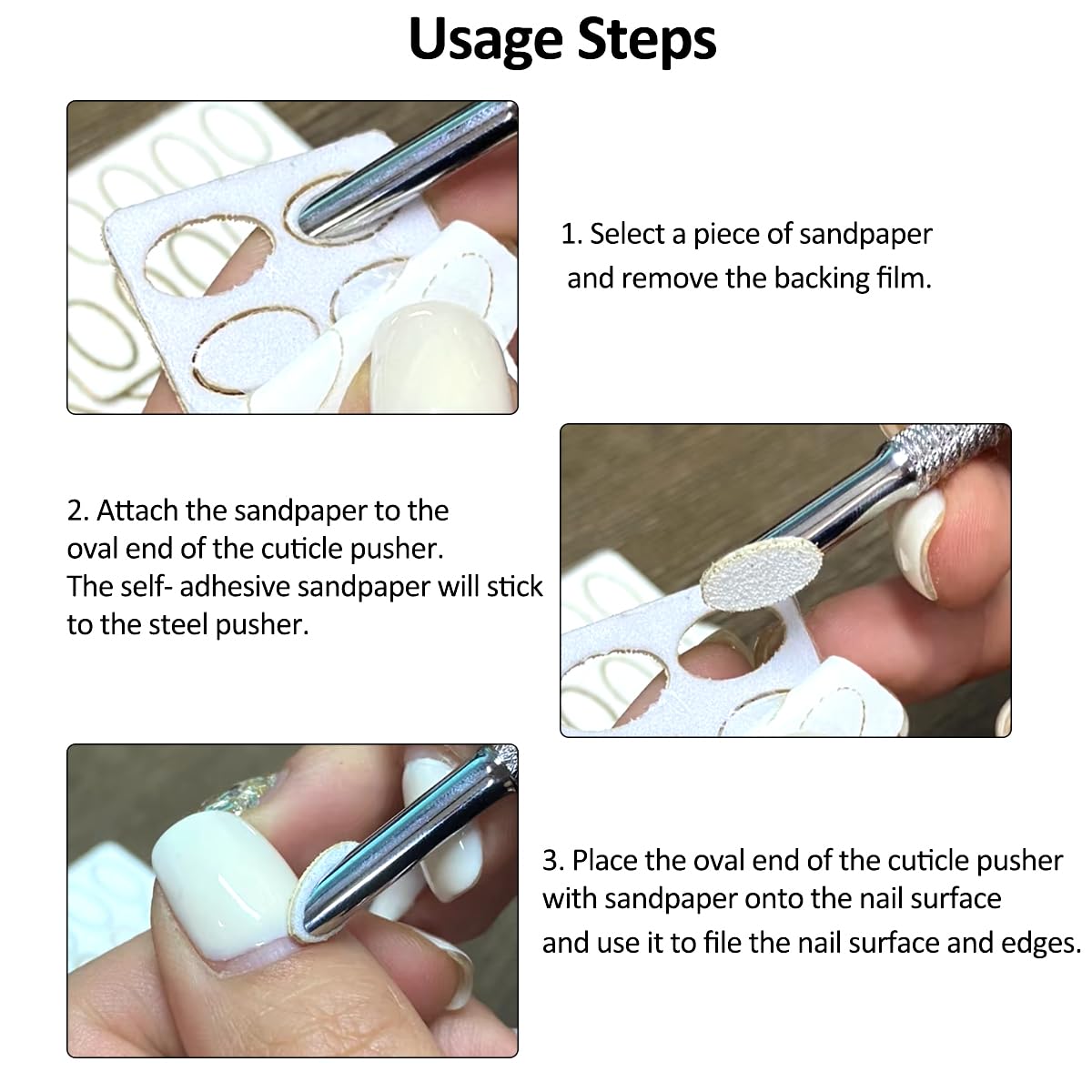 Usage Steps

1. Select a piece of sandpaper and remove the backing film.

2. Attach the sandpaper to the oval end of the cuticle pusher. The self- adhesive sandpaper will stick to the steel pusher.

3. Place the oval end of the cuticle pusher with sandpaper onto the nail surface and use it to file the nail surface and edges.