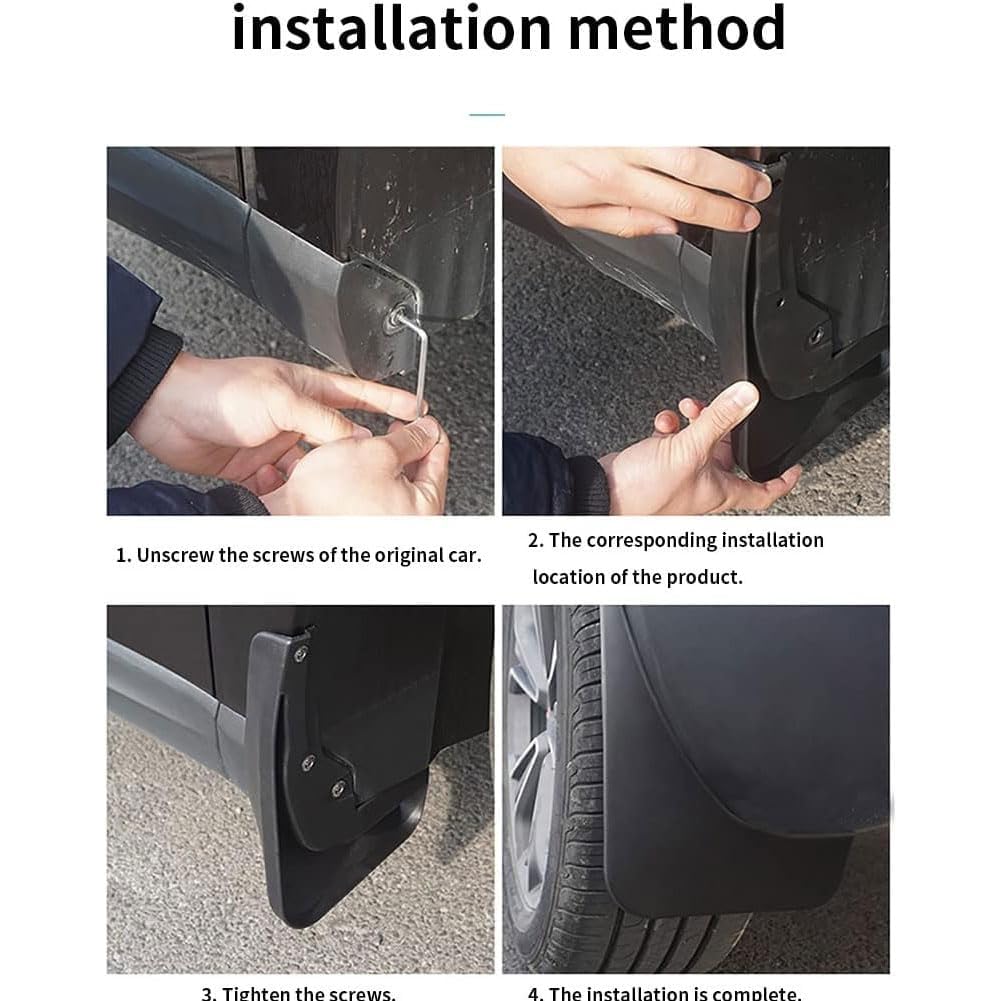 installation method

1. Unscrew the screws of the original car.

2. The corresponding installation location of the product.

3. Tighten the screws.

4. The installation is complete.