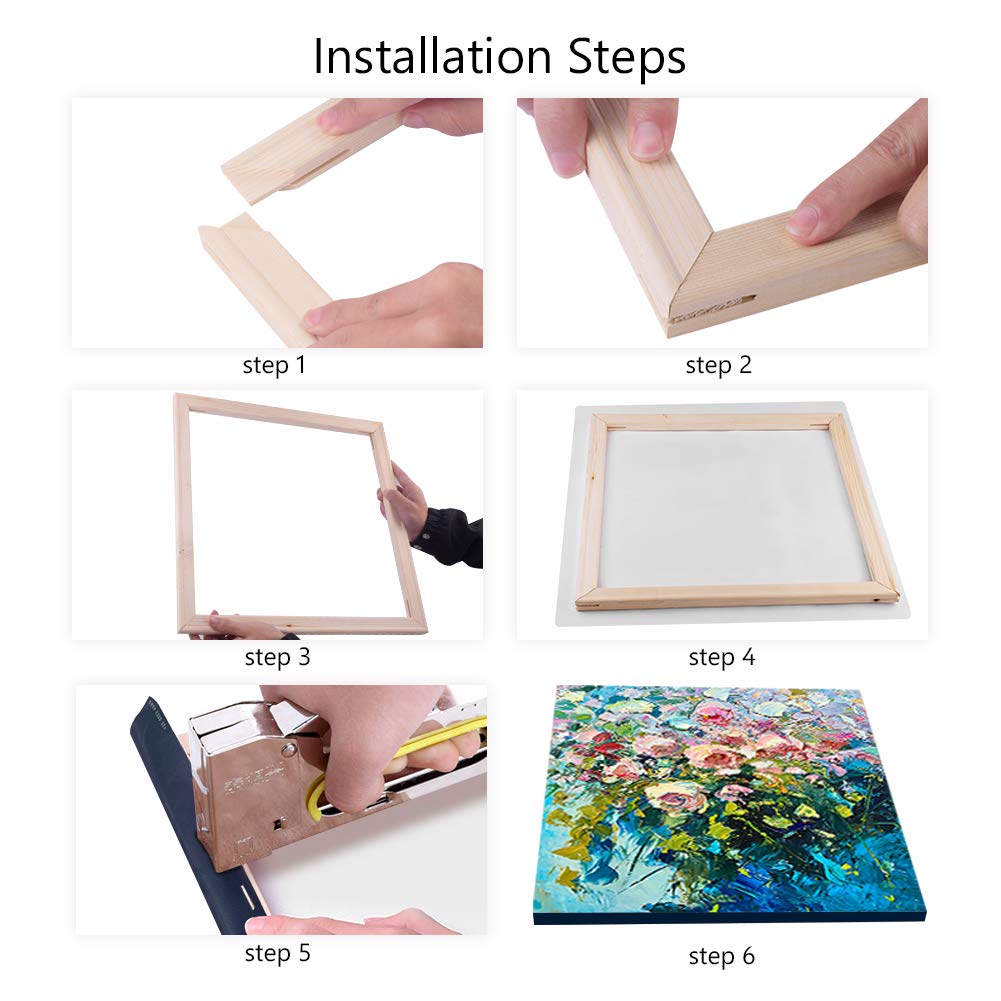 Installation Steps

step 1

step 2

step 3

step 4

step 5

step 6