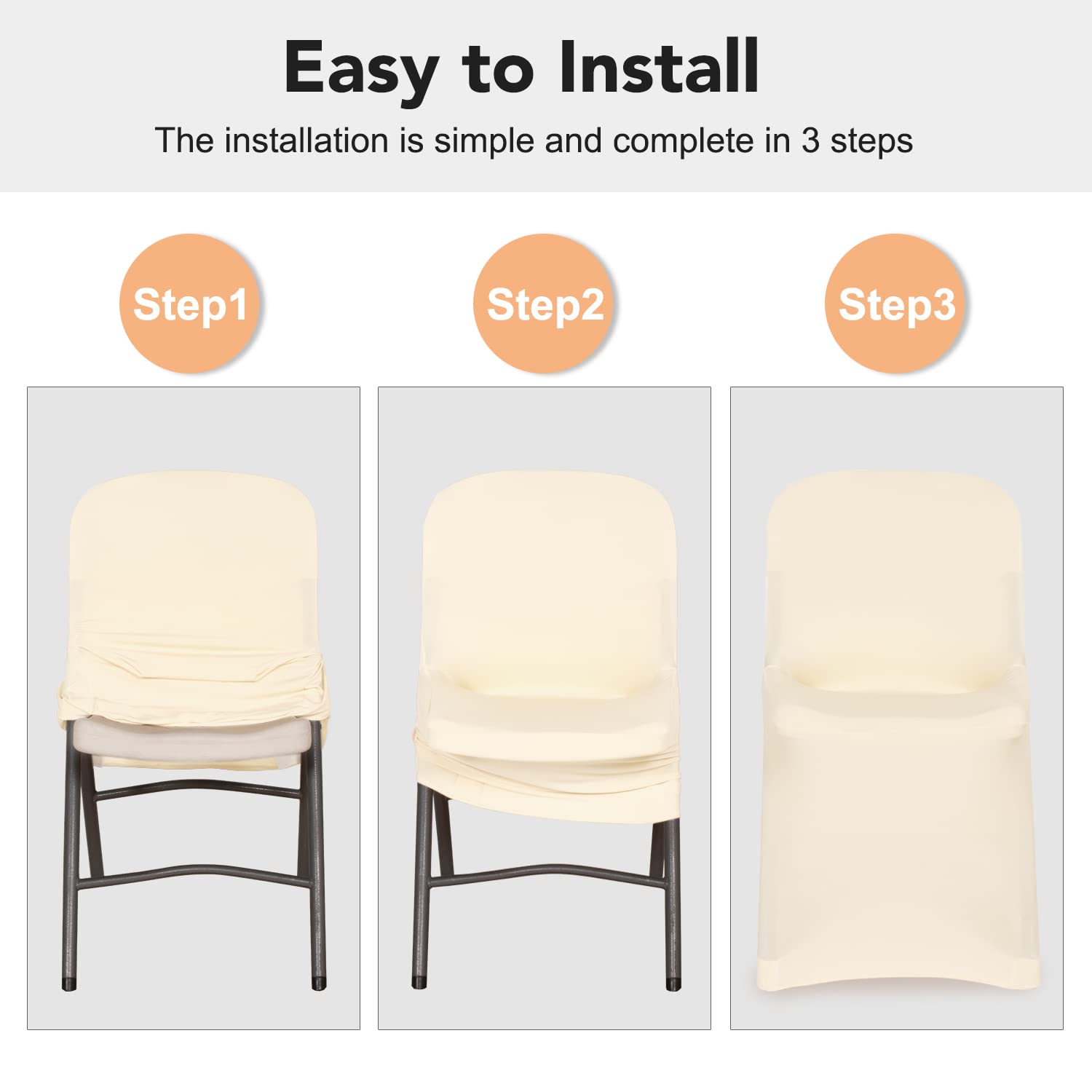 Easy to Install

The installation is simple and complete in 3 steps

Step1

Step2

Step3