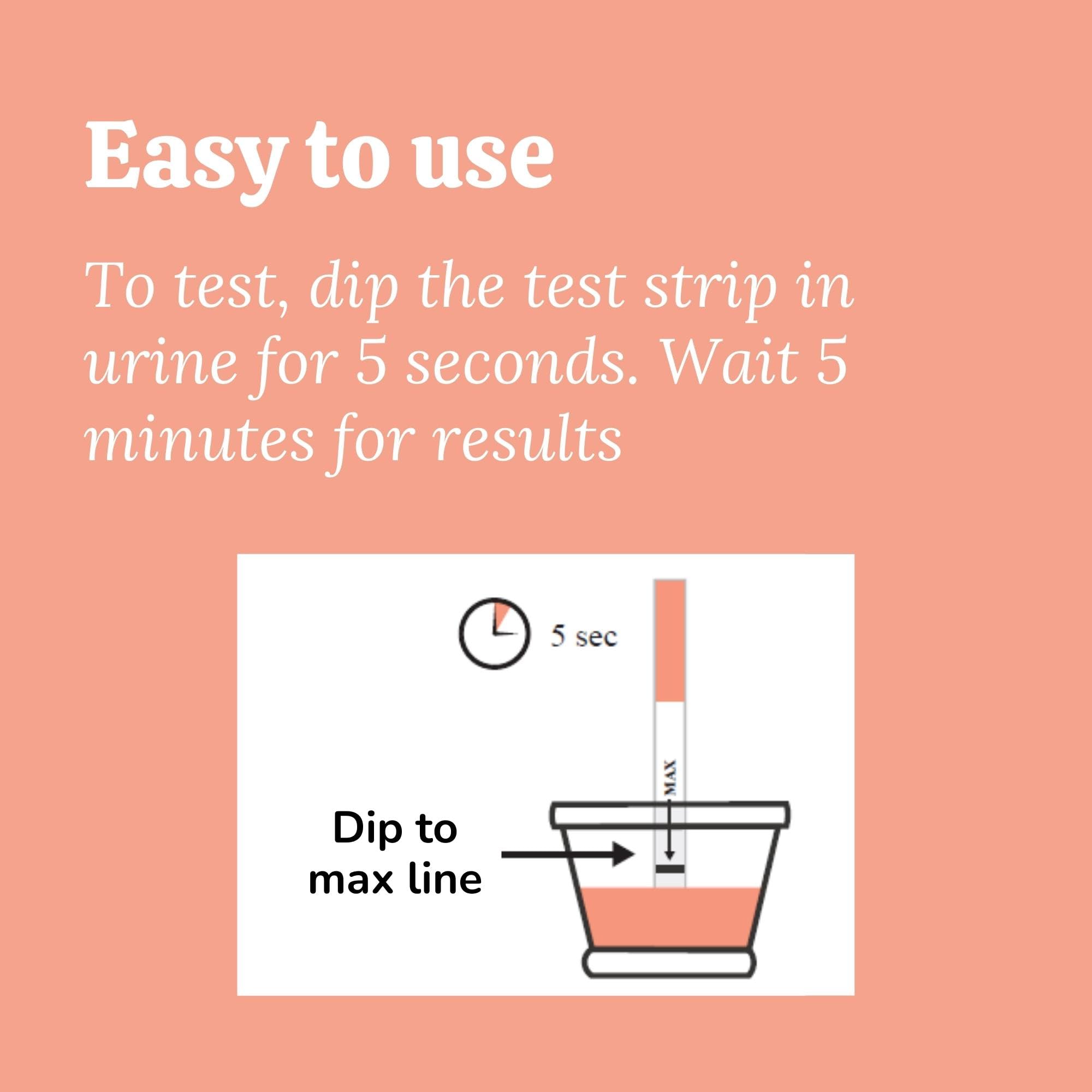 Easy to use

To test, dip the test strip in urine for 5 seconds. Wait 5 minutes for results

5 sec

MAX

Dip to max line