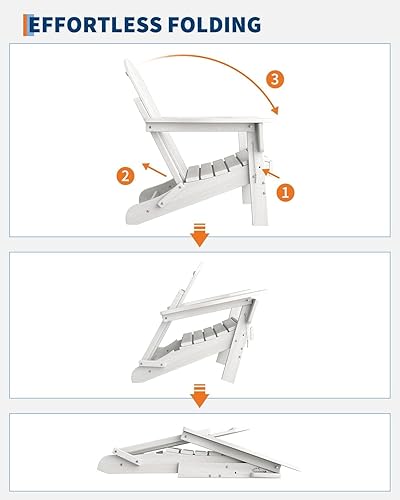 EFFORTLESS FOLDING

3

2

1