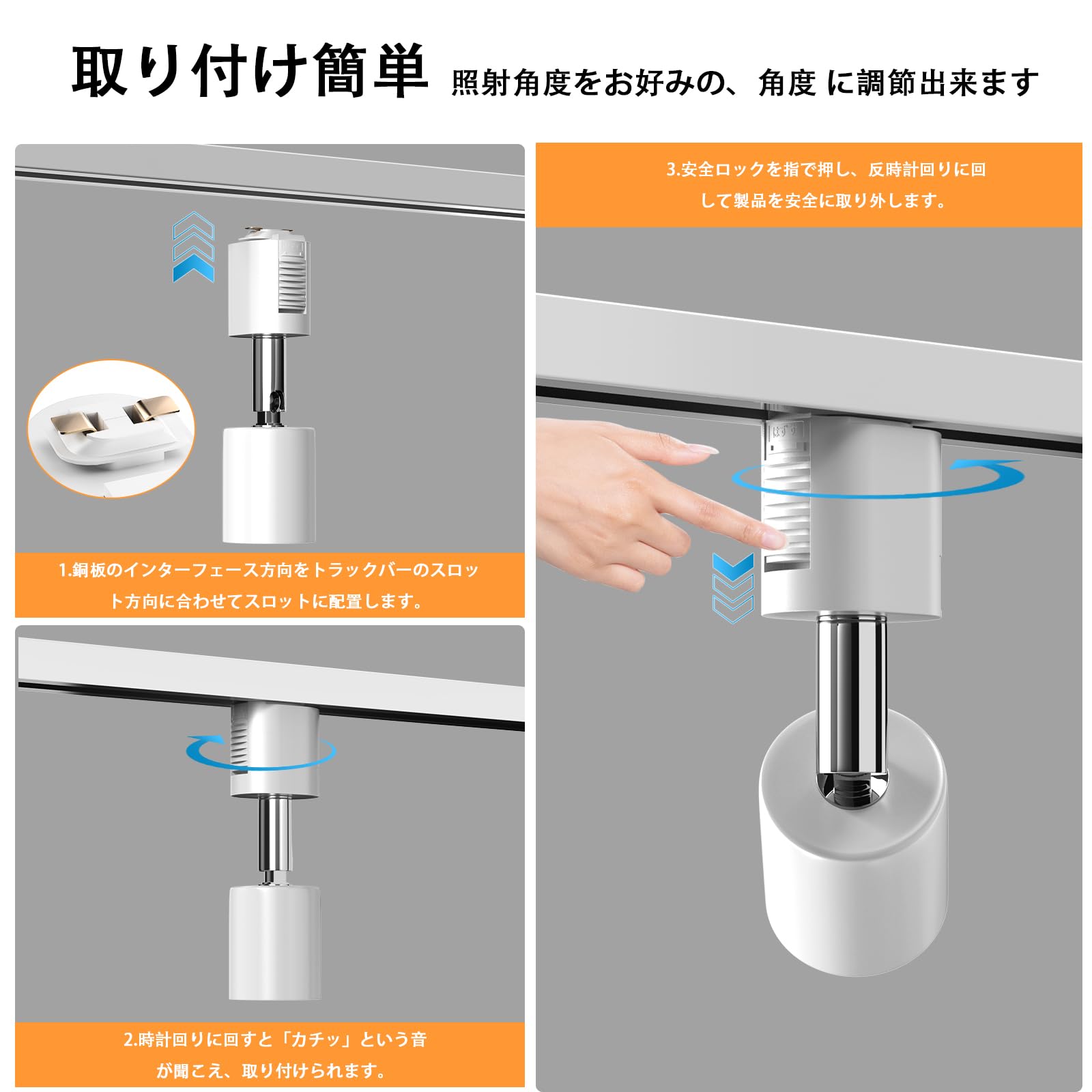 取り付け簡単 照射角度をお好みの、角度 に調節出来ます

1.銅板のインターフェース方向をトラックバーのスロット方向に合わせてスロットに配置します。

2.時計回りに回すと「カチッ」という音が聞こえ、取り付けられます。

3.安全ロックを指で押し、反時計回りに回して製品を安全に取り外します。

はずす