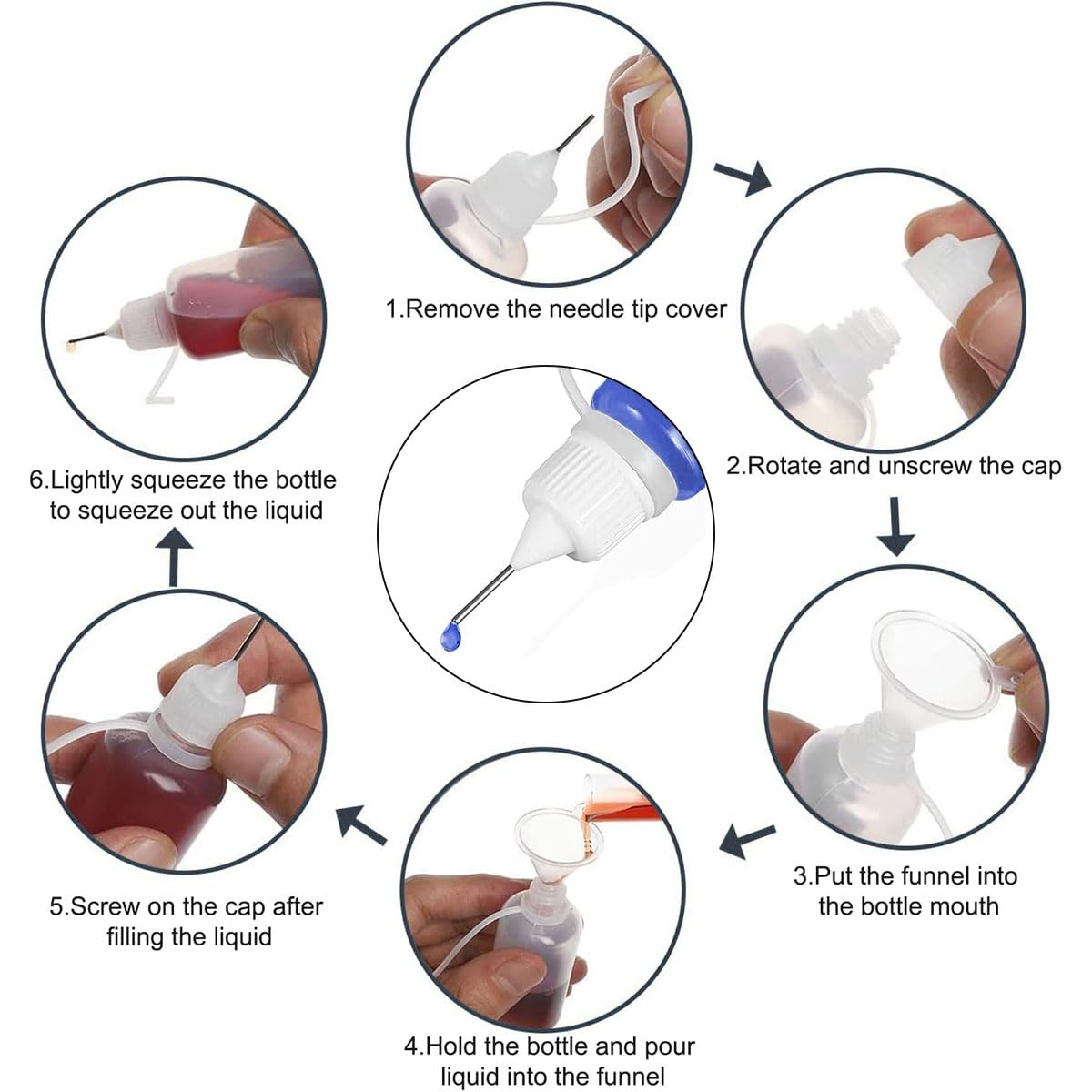 1.Remove the needle tip cover

2.Rotate and unscrew the cap

3.Put the funnel into the bottle mouth

4.Hold the bottle and pour liquid into the funnel

5.Screw on the cap after filling the liquid

6.Lightly squeeze the bottle to squeeze out the liquid