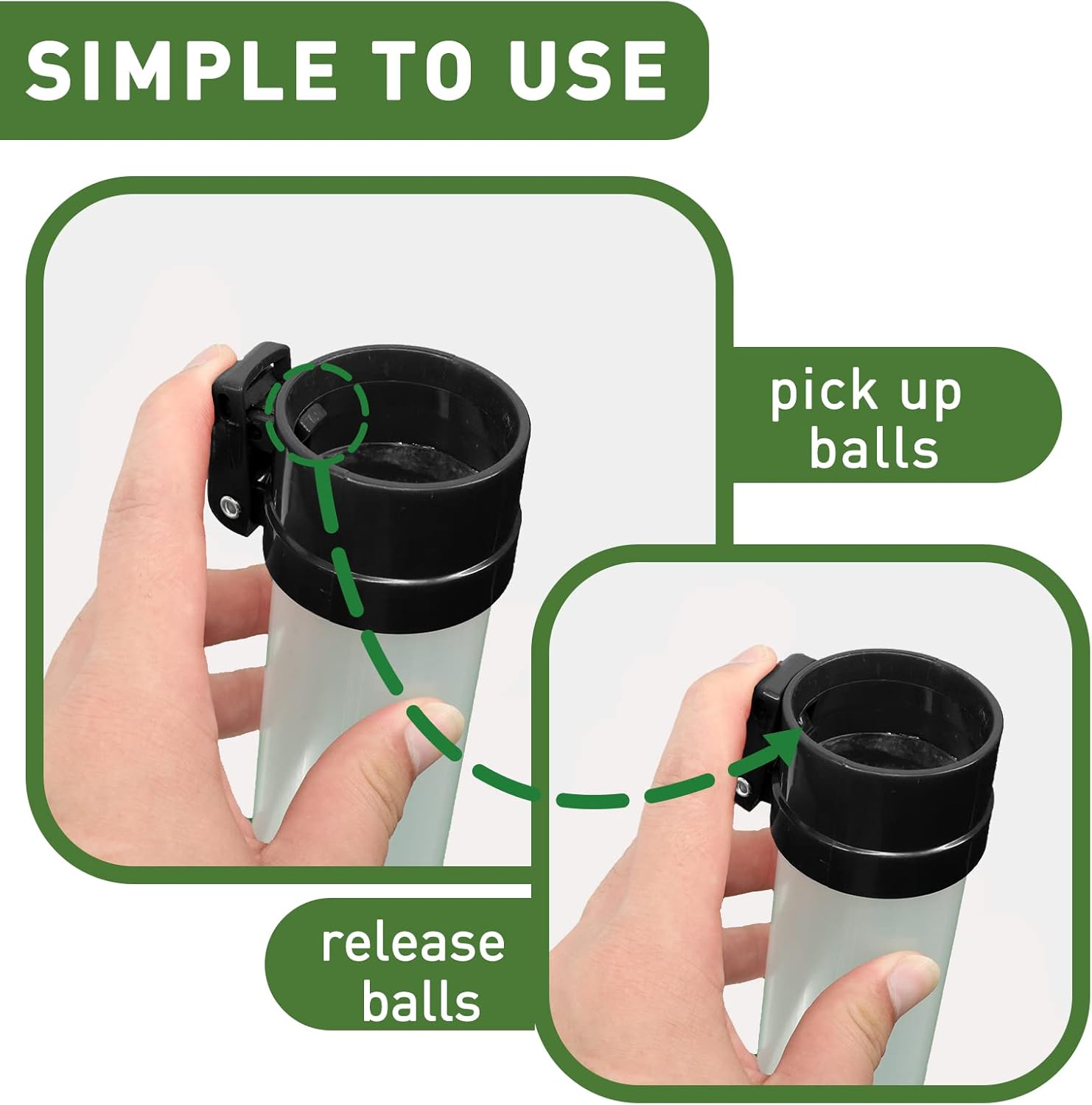 SIMPLE TO USE

pick up balls

release balls